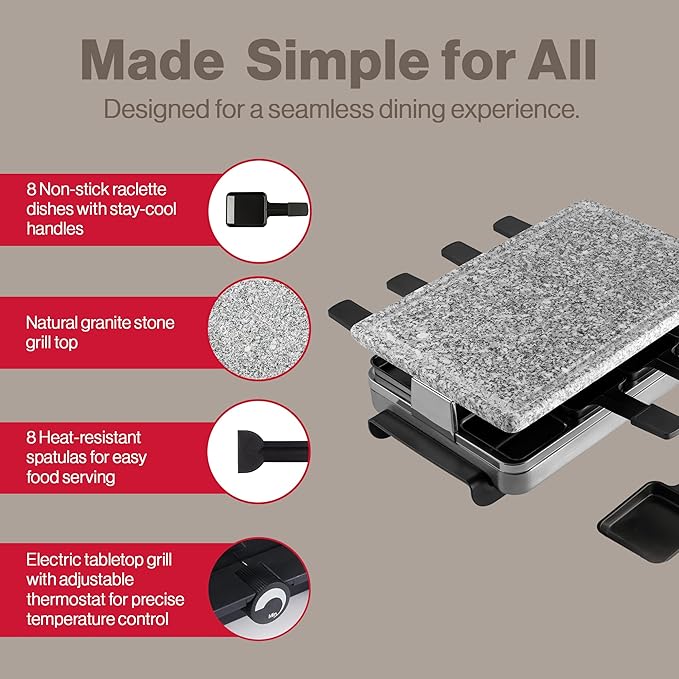 Made Simple for All

Designed for a seamless dining experience.

8 Non-stick raclette dishes with stay-cool handles

Natural granite stone grill top

8 Heat-resistant spatulas for easy food serving

Electric tabletop grill with adjustable thermostat for precise temperature control