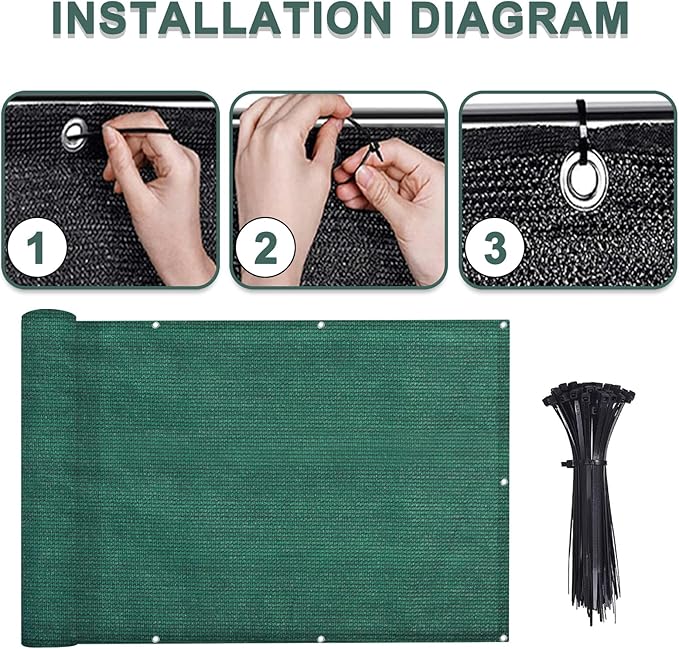 INSTALLATION DIAGRAM

1

2

3