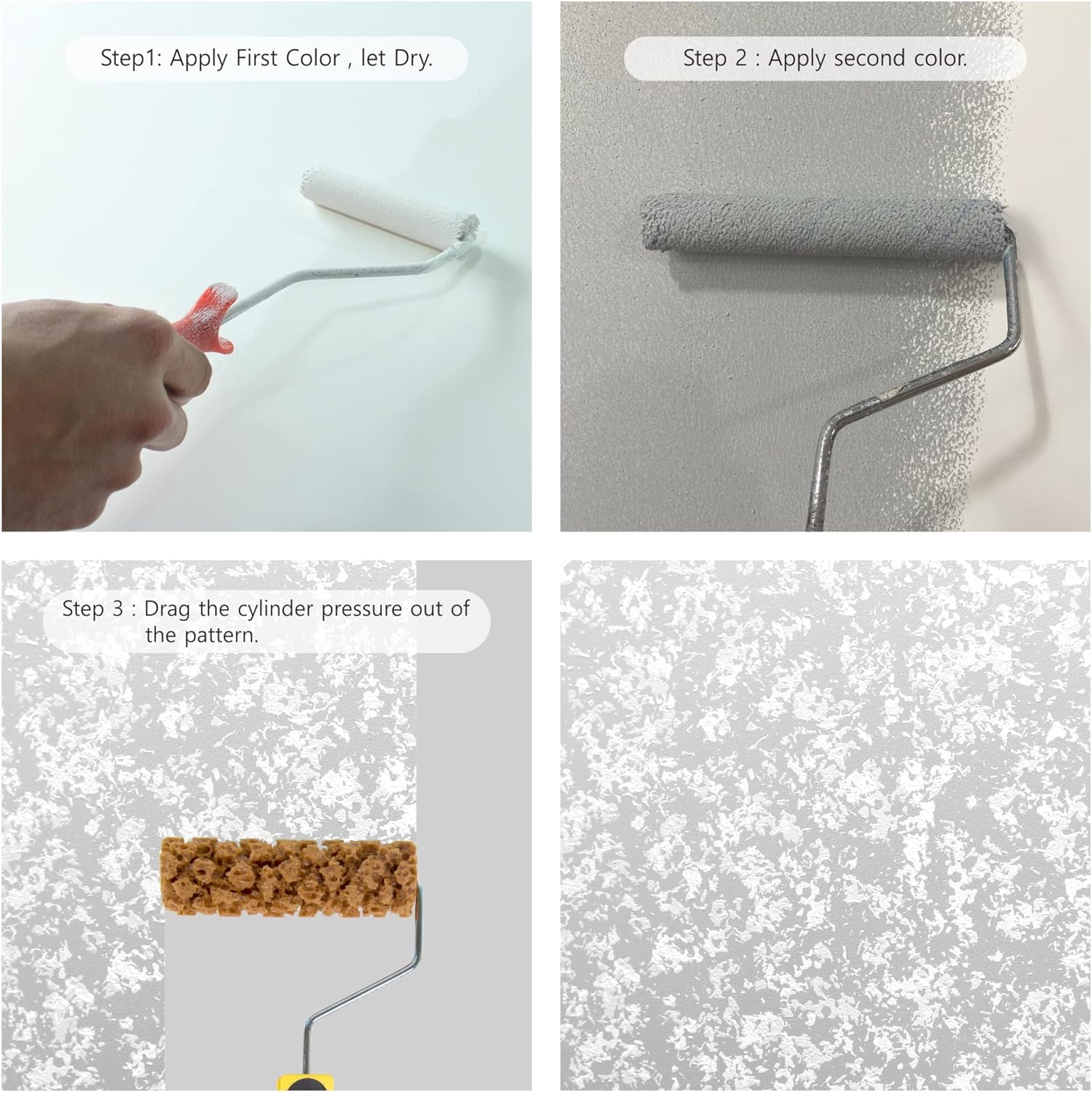 Step1: Apply First Color , let Dry.

Step 2 : Apply second color.

Step 3 : Drag the cylinder pressure out of the pattern.