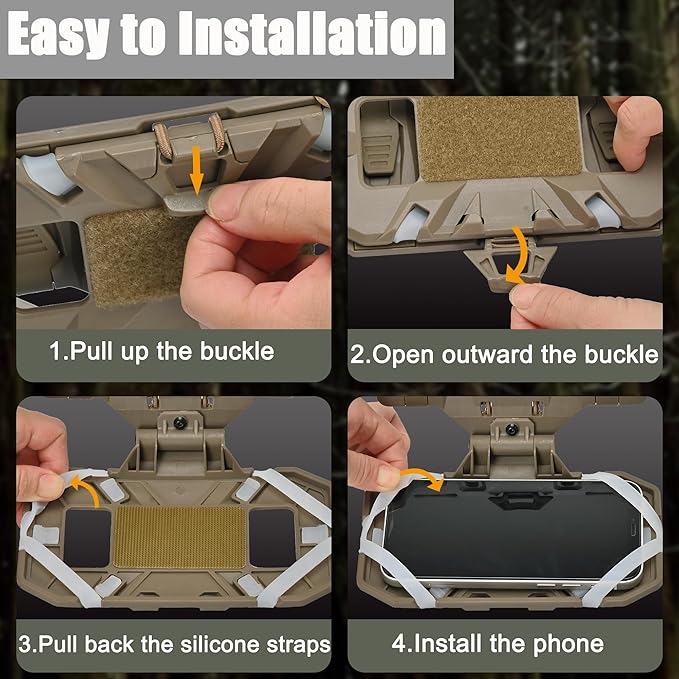 Easy to Installation

1.Pull up the buckle

2.Open outward the buckle

3.Pull back the silicone straps

4.Install the phone