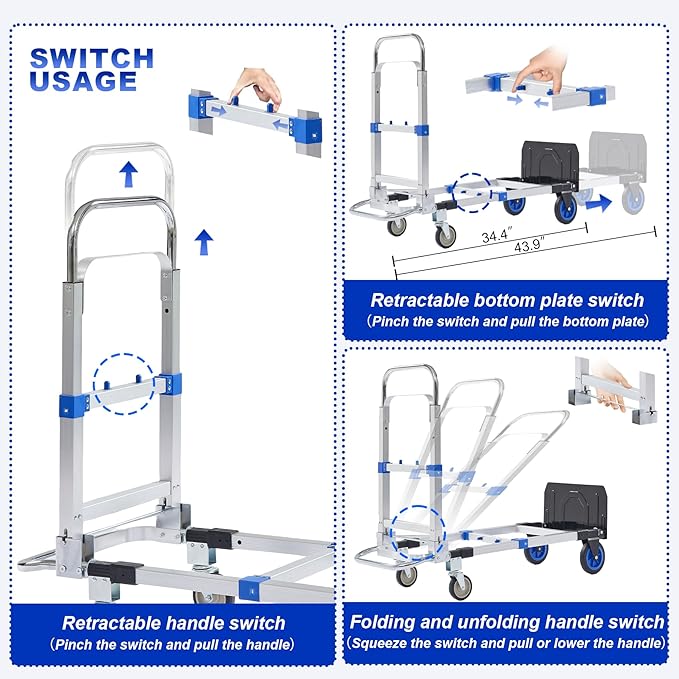 SWITCH USAGE

Retractable handle switch
（Pinch the switch and pull the handle）

34.4"
43.9"

Retractable bottom plate switch
（Pinch the switch and pull the bottom plate）

Folding and unfolding handle switch
（Squeeze the switch and pull or lower the handle）