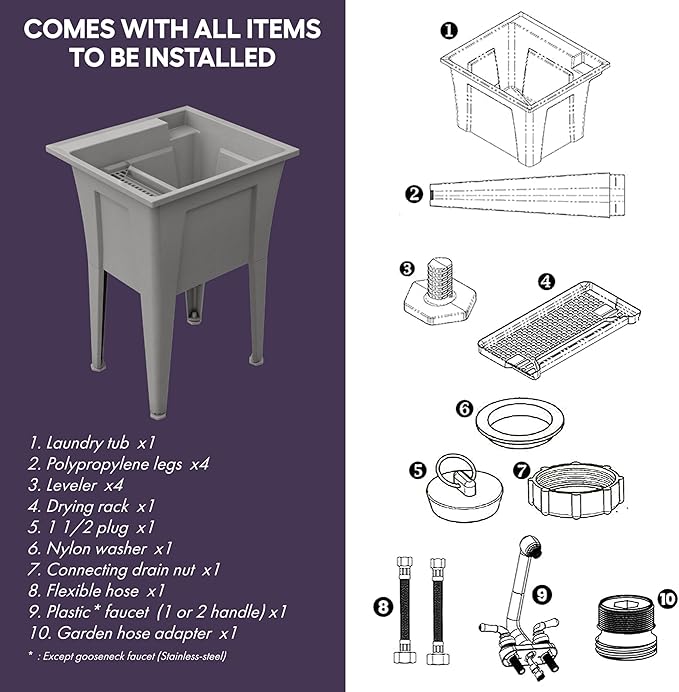 COMES WITH ALL ITEMS TO BE INSTALLED

1. Laundry tub x1
2. Polypropylene legs x4
3. Leveler x4
4. Drying rack x1
5. 1 1/2 plug x1
6. Nylon washer x1
7. Connecting drain nut x1
8. Flexible hose x1
9. Plastic* faucet (1 or 2 handle) x1
10. Garden hose adapter x1

* : Except gooseneck faucet (Stainless-steel)

1
2
3
4
6
5
7
8
9
10