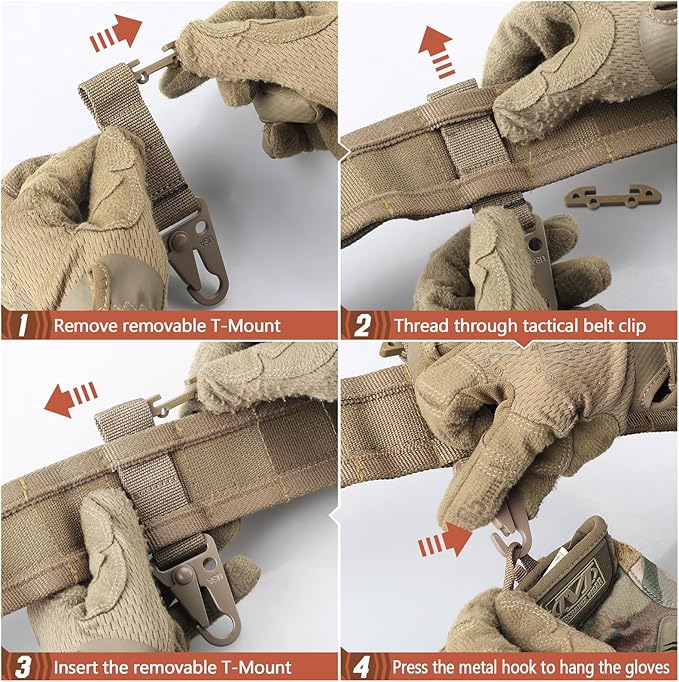 1 Remove removable T-Mount

2 Thread through tactical belt clip

3 Insert the removable T-Mount

4 Press the metal hook to hang the gloves