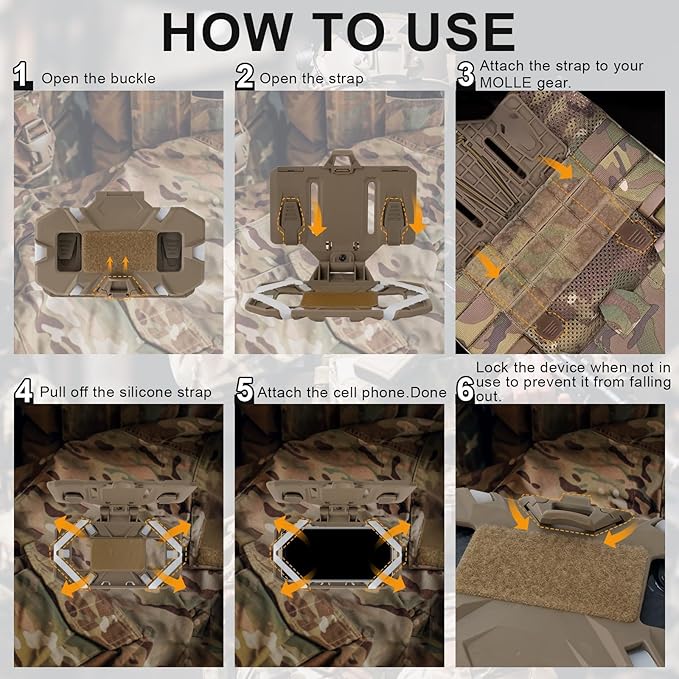 HOW TO USE

1 Open the buckle

2 Open the strap

3 Attach the strap to your MOLLE gear.

4 Pull off the silicone strap

5 Attach the cell phone.Done

6 Lock the device when not in use to prevent it from falling out.