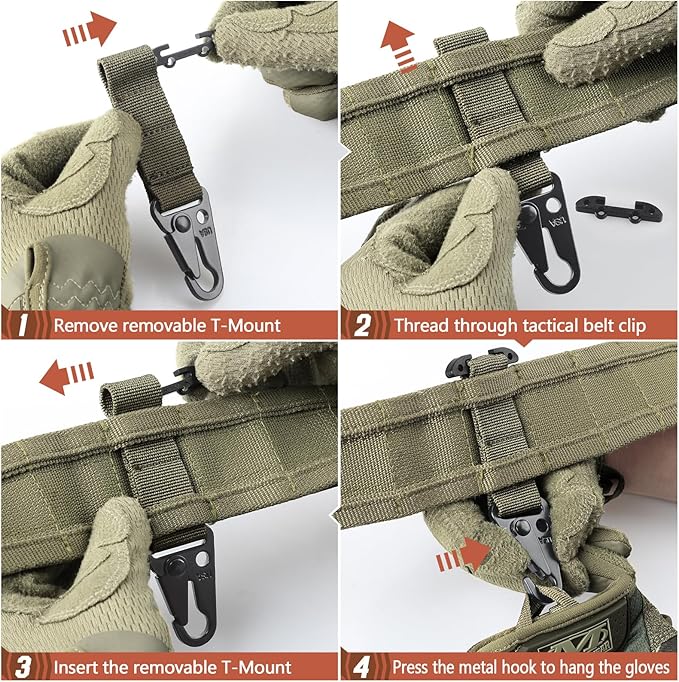 1 Remove removable T-Mount

2 Thread through tactical belt clip

3 Insert the removable T-Mount

4 Press the metal hook to hang the gloves