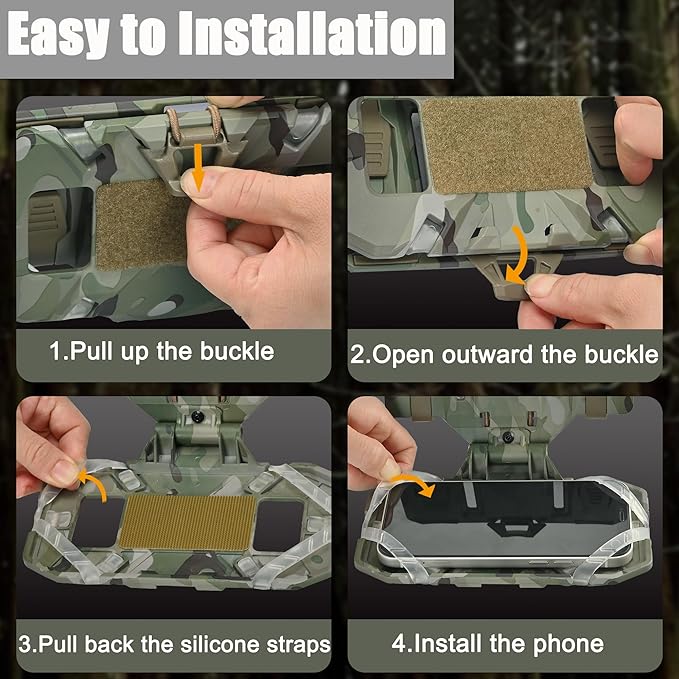 Easy to Installation

1.Pull up the buckle

2.Open outward the buckle

3.Pull back the silicone straps

4.Install the phone