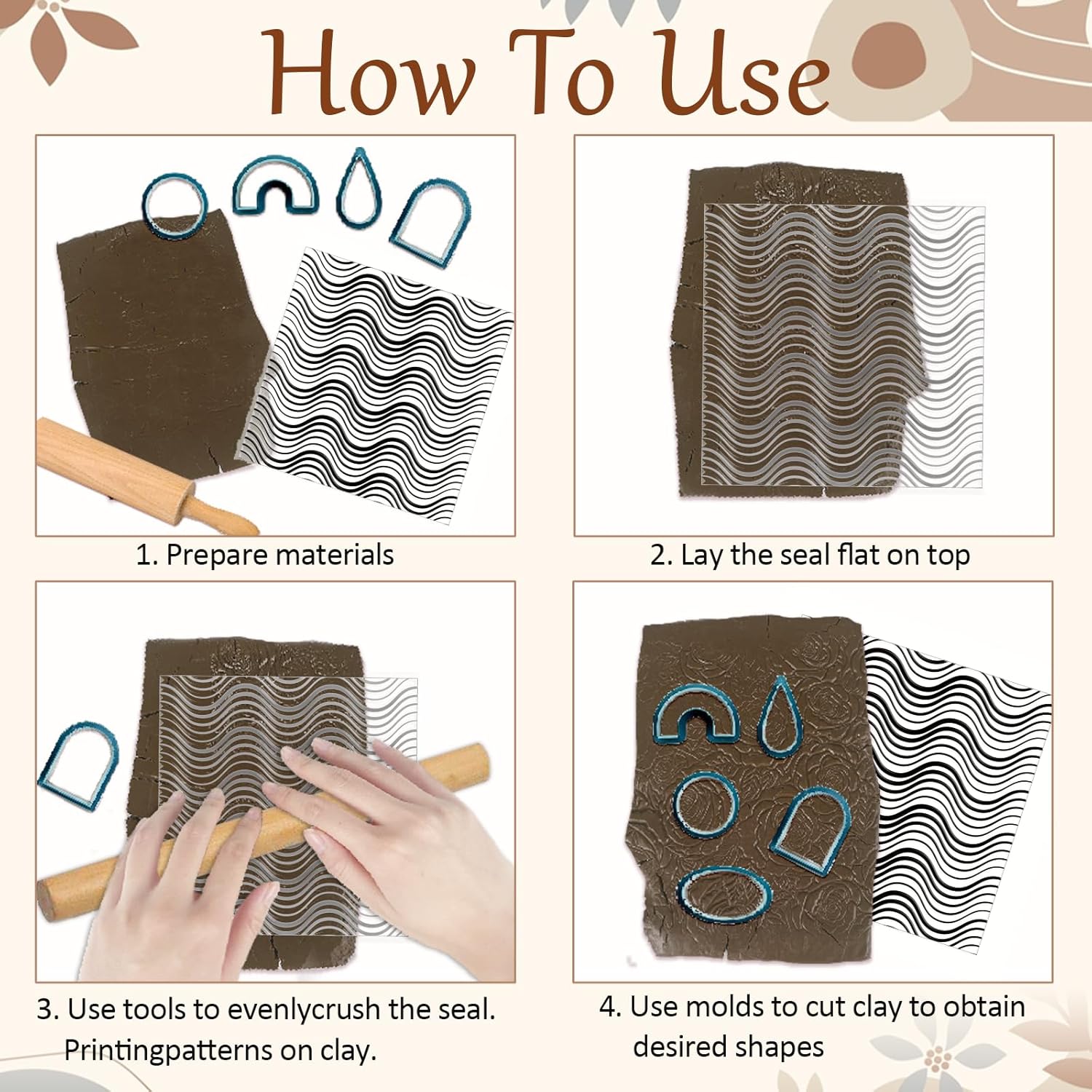 How To Use

1. Prepare materials

2. Lay the seal flat on top

3. Use tools to evenlycrush the seal. Printingpatterns on clay.

4. Use molds to cut clay to obtain desired shapes