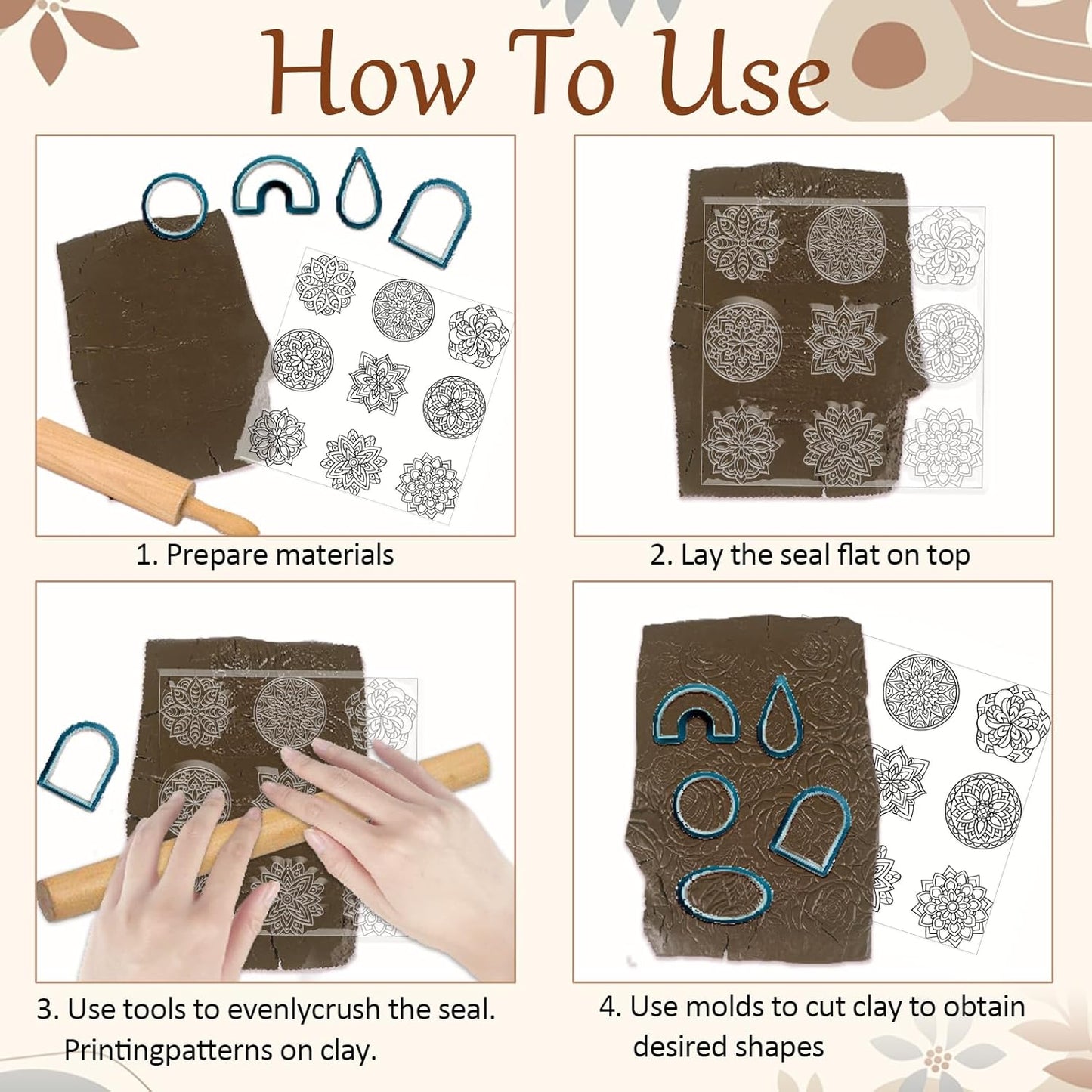 How To Use

1. Prepare materials

2. Lay the seal flat on top

3. Use tools to evenlycrush the seal. Printingpatterns on clay.

4. Use molds to cut clay to obtain desired shapes