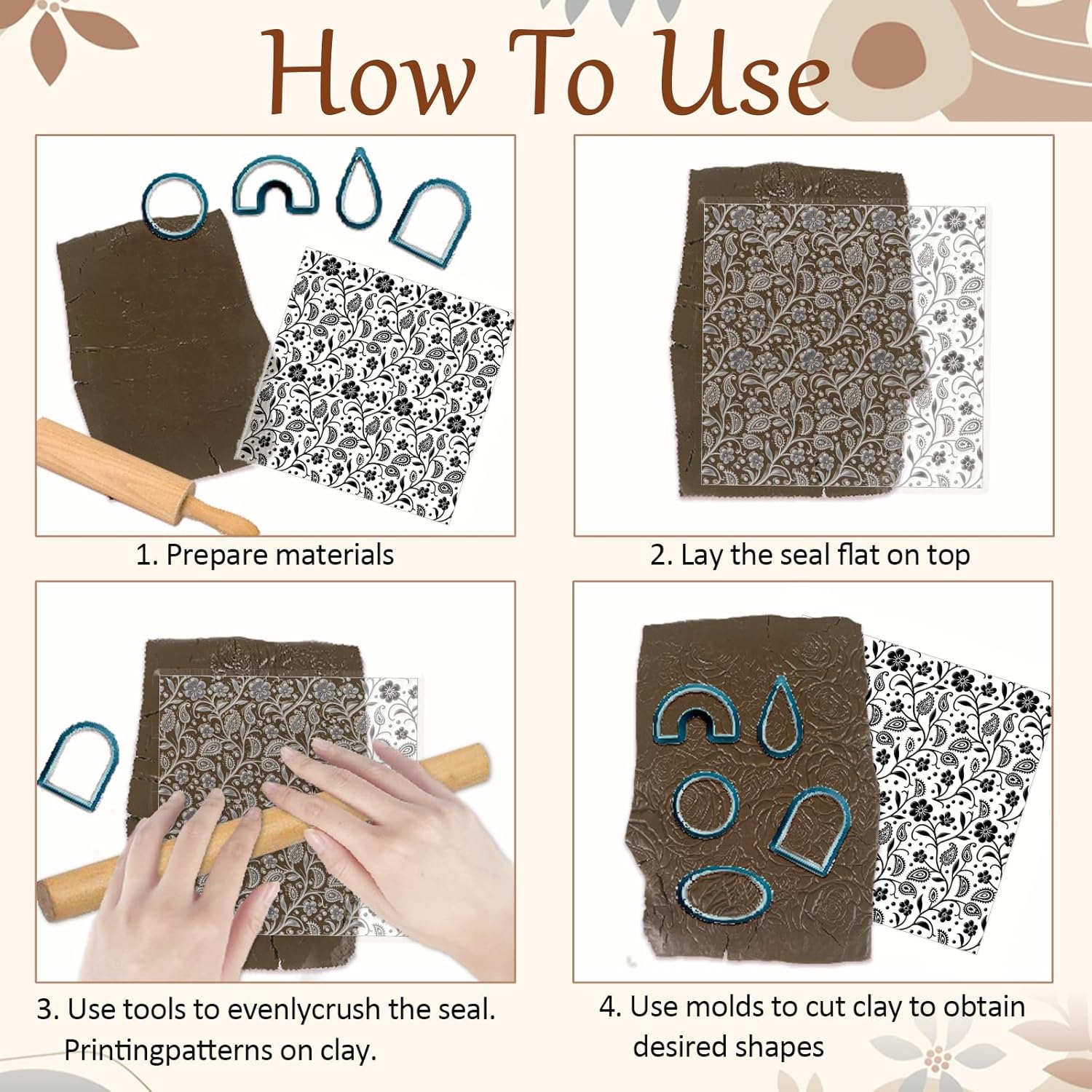 How To Use

1. Prepare materials

2. Lay the seal flat on top

3. Use tools to evenlycrush the seal. Printingpatterns on clay.

4. Use molds to cut clay to obtain desired shapes