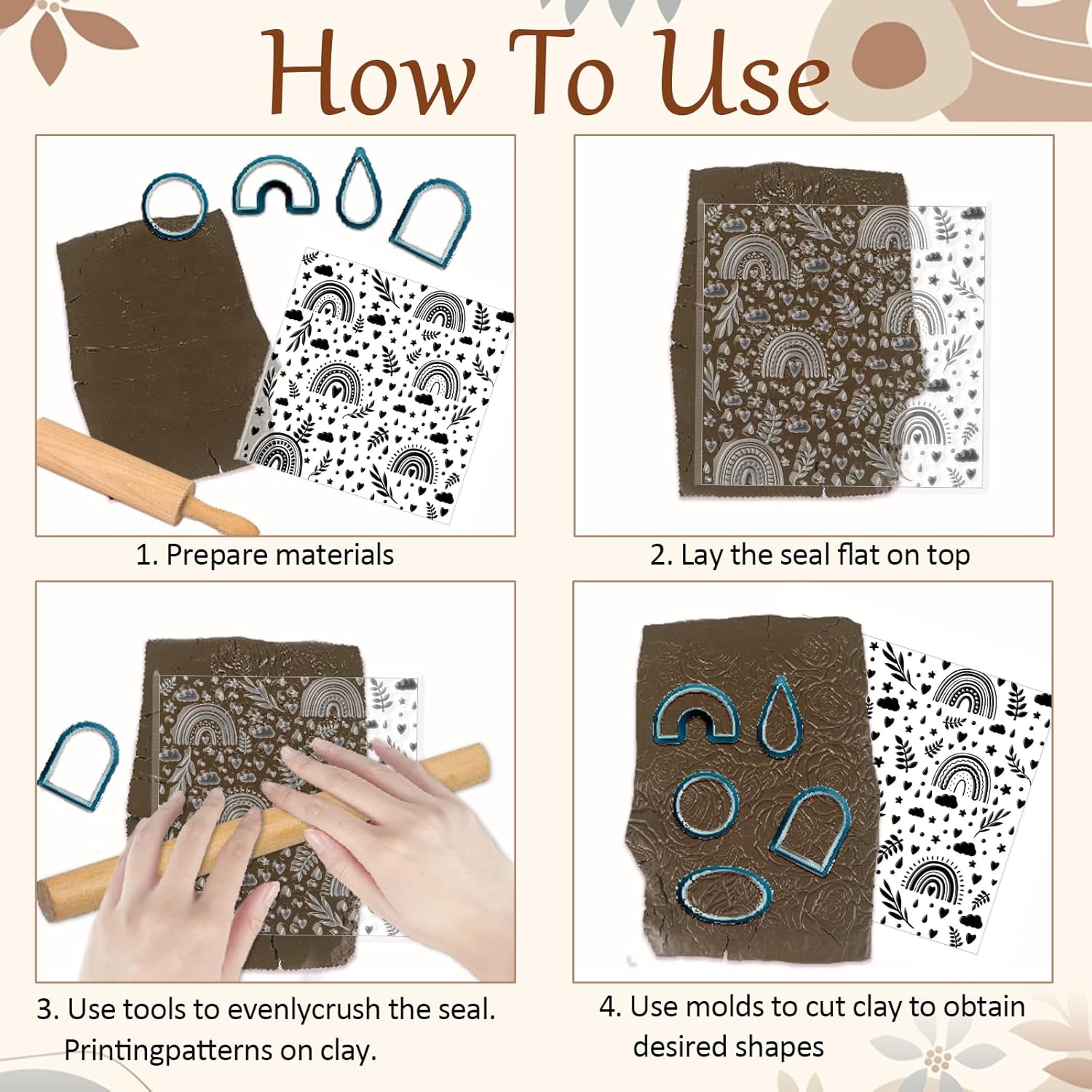 How To Use

1. Prepare materials

2. Lay the seal flat on top

3. Use tools to evenlycrush the seal. Printingpatterns on clay.

4. Use molds to cut clay to obtain desired shapes