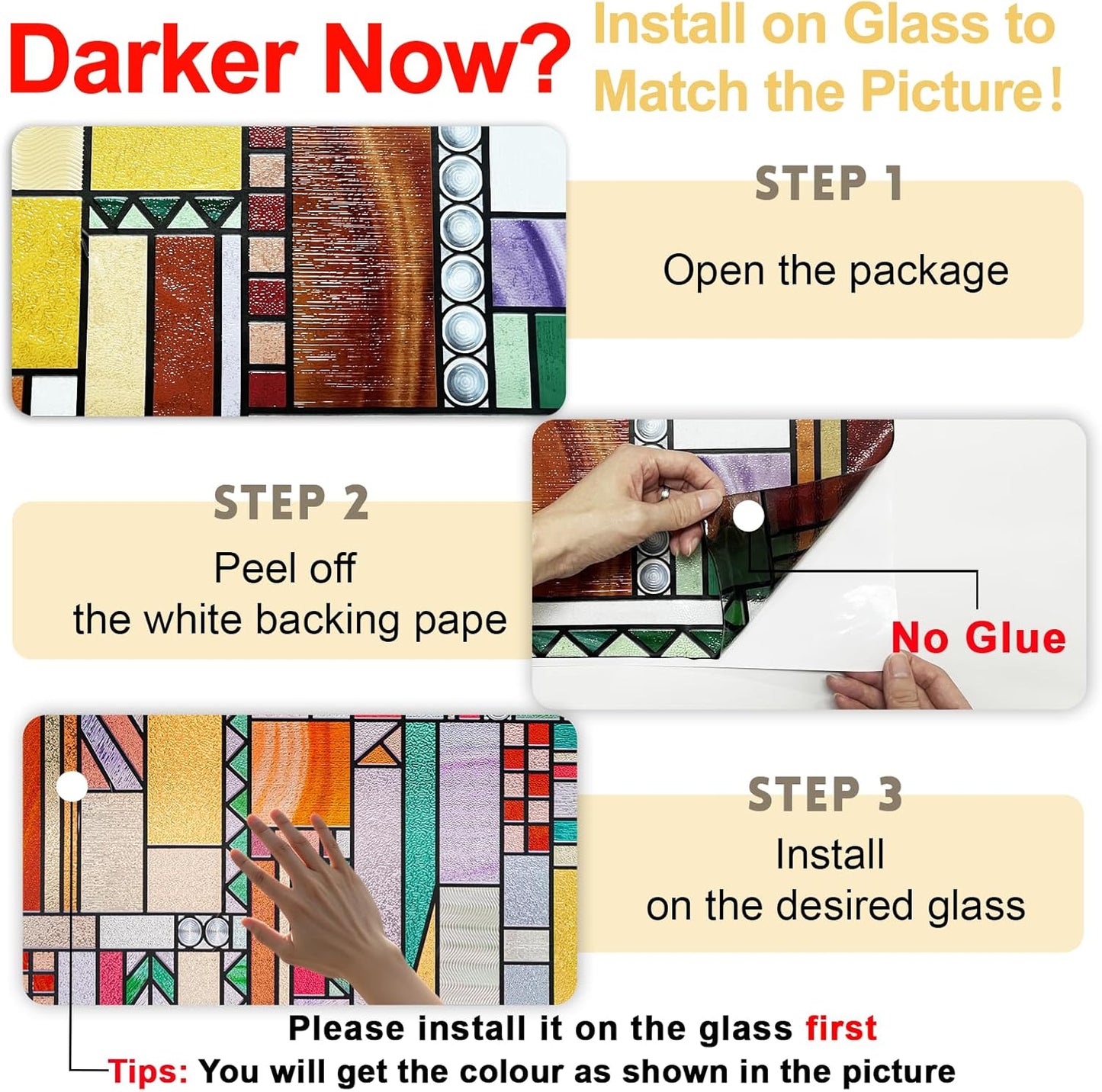 Darker Now?

Install on Glass to Match the Picture!

STEP 1

Open the package

STEP 2

Peel off the white backing pape

No Glue

STEP 3

Install on the desired glass

Please install it on the glass first

Tips: You will get the colour as shown in the picture