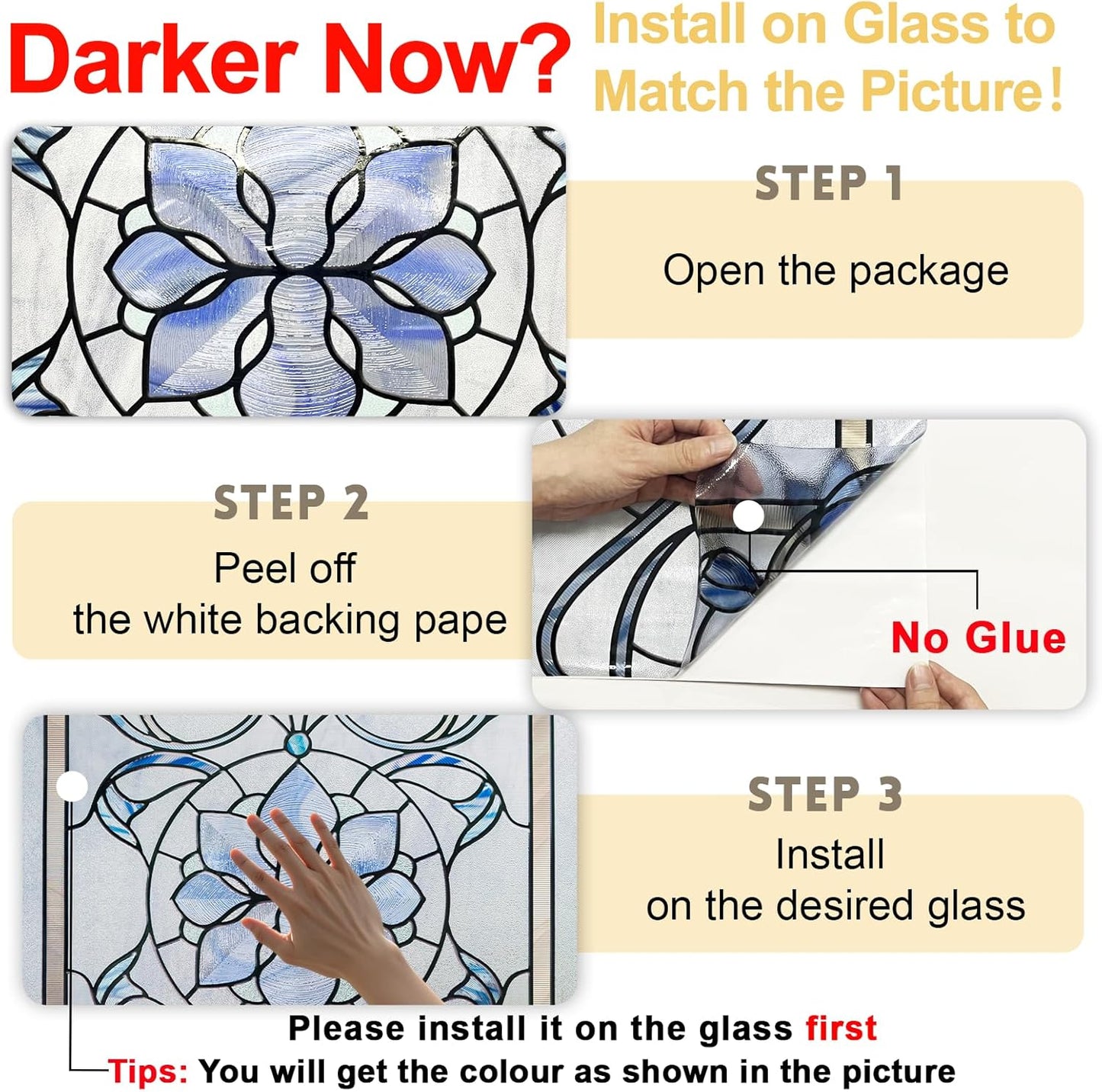 Darker Now?

Install on Glass to Match the Picture!

STEP 1

Open the package

STEP 2

Peel off the white backing pape

No Glue

STEP 3

Install on the desired glass

Please install it on the glass first

Tips: You will get the colour as shown in the picture