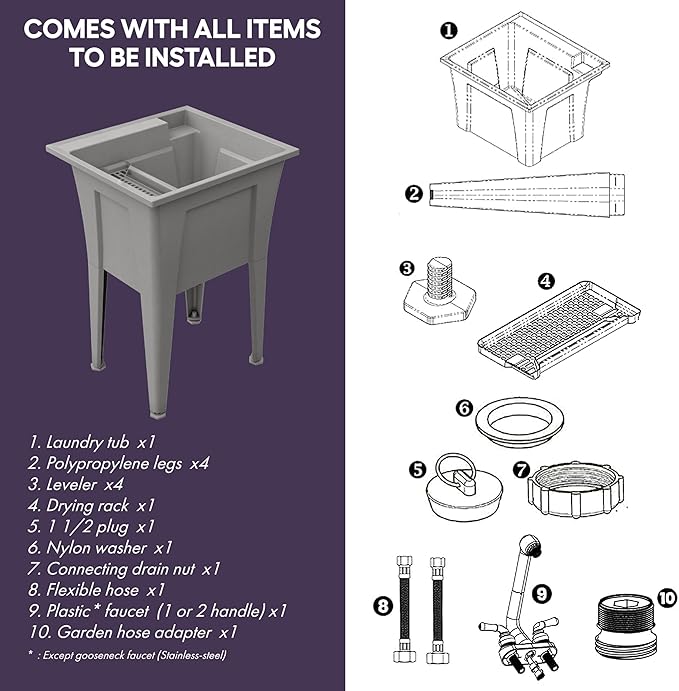 COMES WITH ALL ITEMS TO BE INSTALLED

1. Laundry tub x1
2. Polypropylene legs x4
3. Leveler x4
4. Drying rack x1
5. 1 1/2 plug x1
6. Nylon washer x1
7. Connecting drain nut x1
8. Flexible hose x1
9. Plastic* faucet (1 or 2 handle) x1
10. Garden hose adapter x1

* : Except gooseneck faucet (Stainless-steel)

1
2
3
4
6
5
7
8
9
10