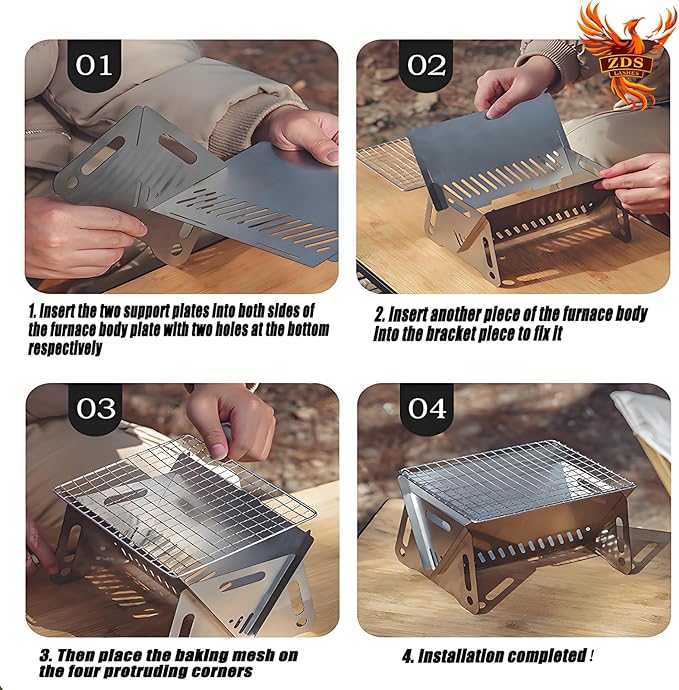 ZDS
LASHES

01

1. Insert the two support plates into both sides of the furnace body plate with two holes at the bottom respectively

02

2. Insert another piece of the furnace body into the bracket piece to fix it

03

3. Then place the baking mesh on the four protruding corners

04

4. Installation completed !