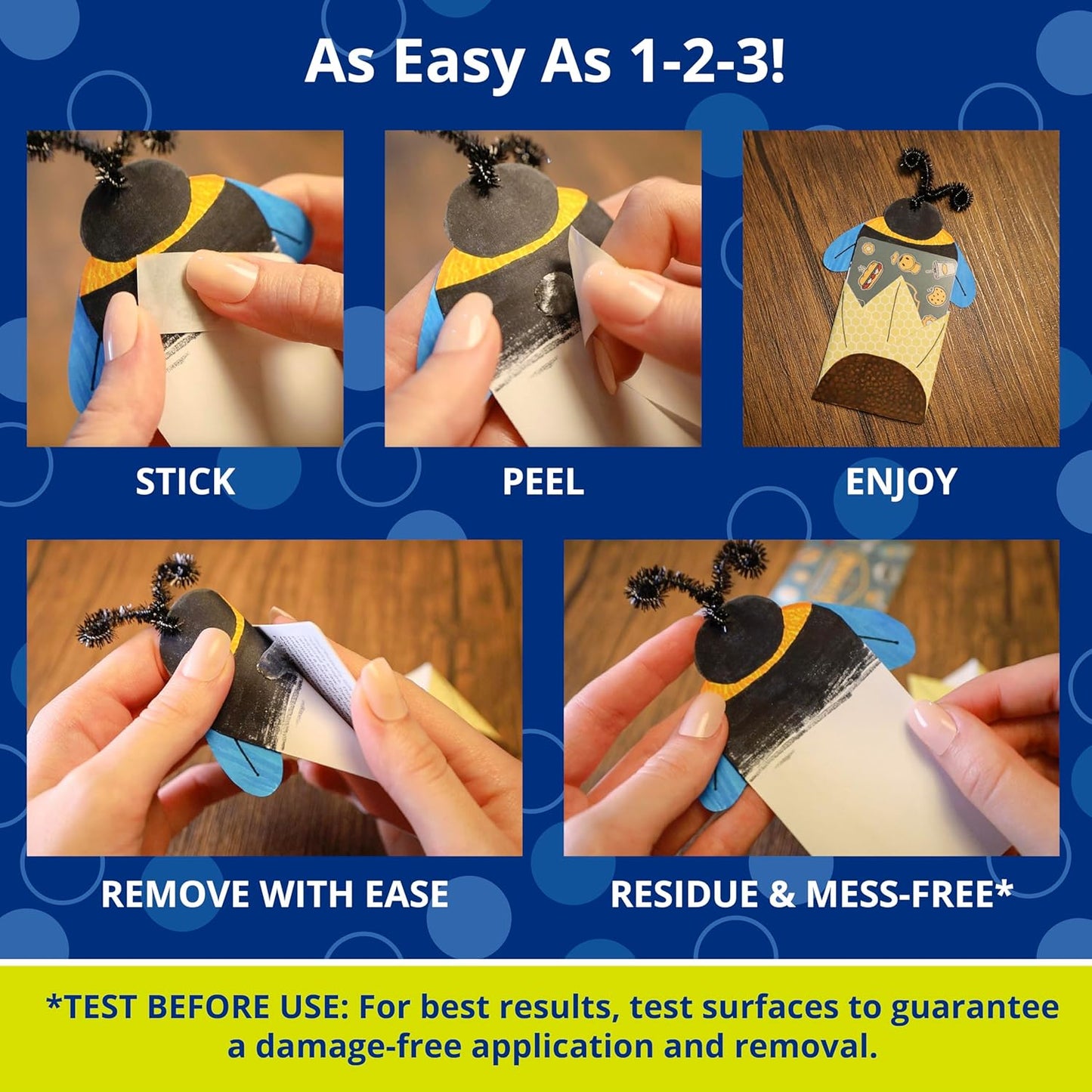 As Easy As 1-2-3!

STICK

PEEL

ENJOY

REMOVE WITH EASE

RESIDUE & MESS-FREE*

*TEST BEFORE USE: For best results, test surfaces to guarantee a damage-free application and removal.