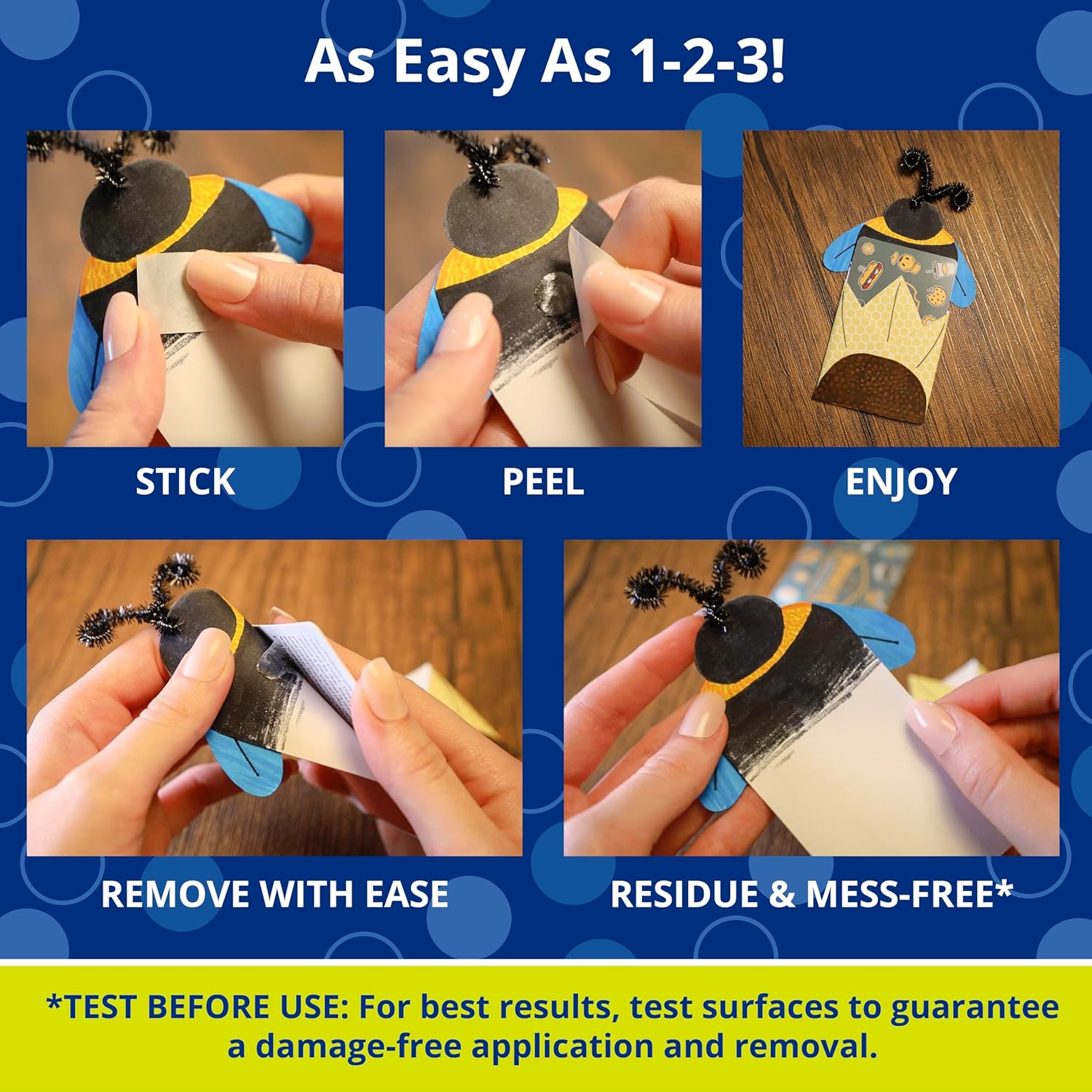 As Easy As 1-2-3!

STICK

PEEL

ENJOY

REMOVE WITH EASE

RESIDUE & MESS-FREE*

*TEST BEFORE USE: For best results, test surfaces to guarantee a damage-free application and removal.