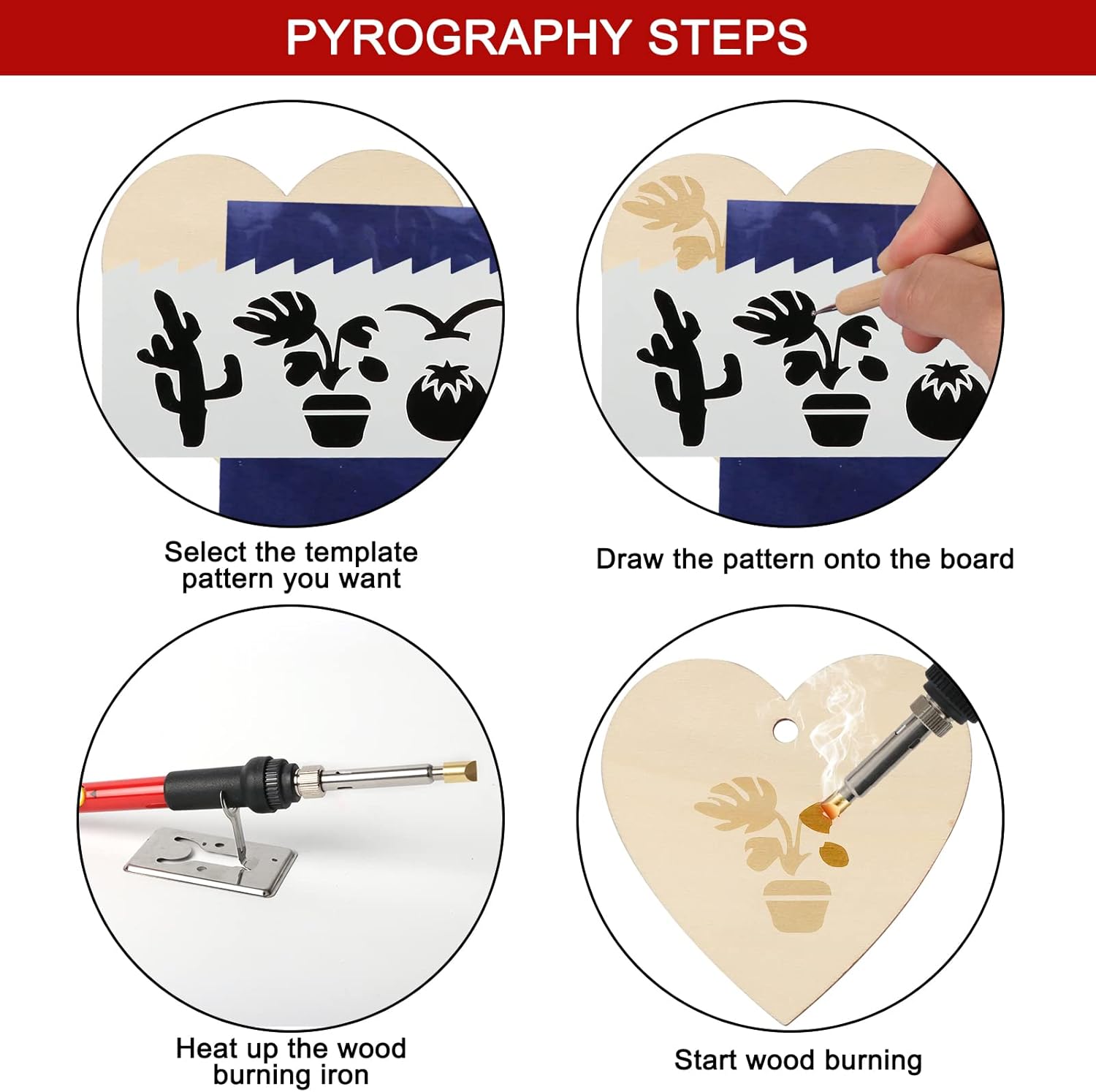 PYROGRAPHY STEPS

Select the template pattern you want

Draw the pattern onto the board

Heat up the wood burning iron

Start wood burning