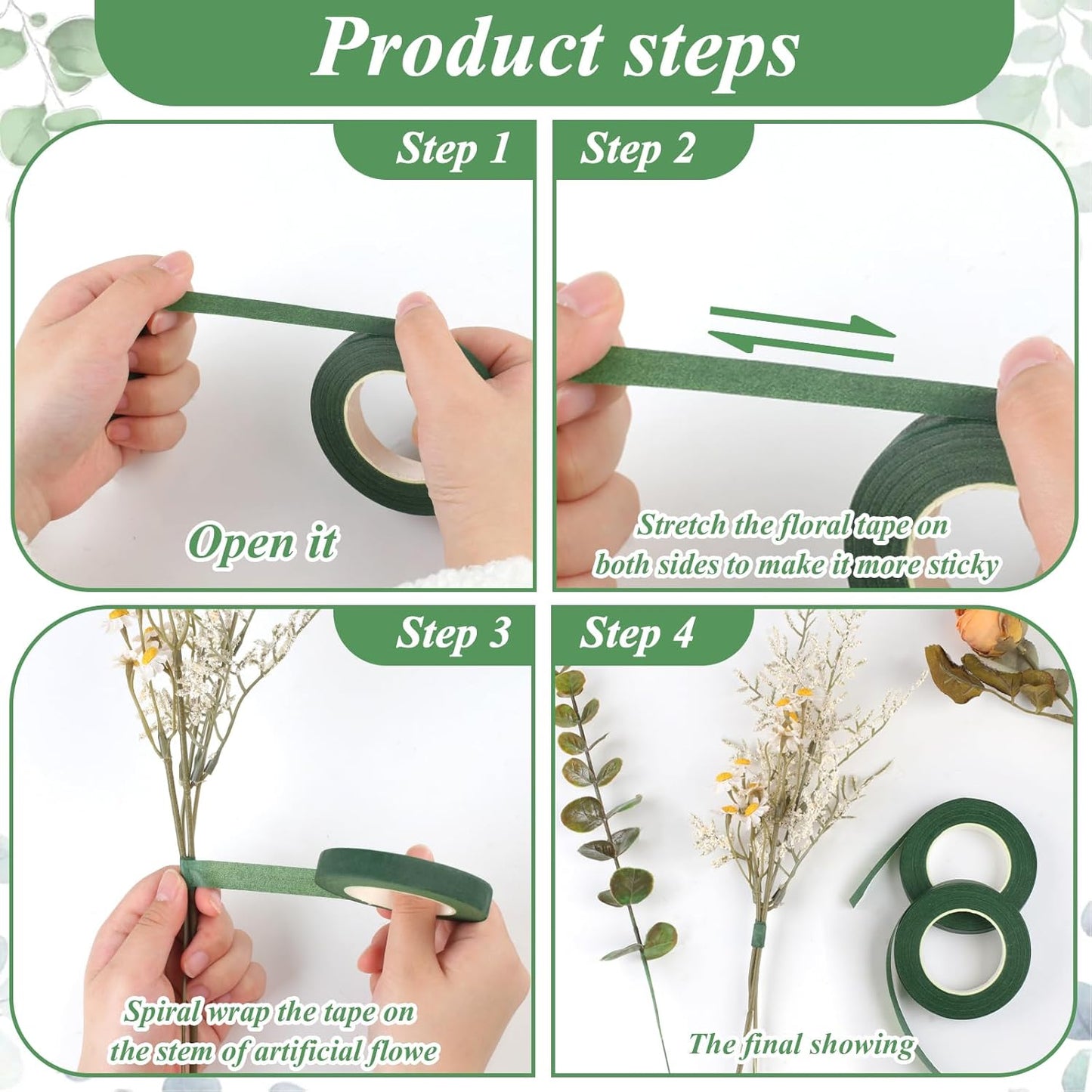 Product steps

Step 1

Open it

Step 2

Stretch the floral tape on both sides to make it more sticky

Step 3

Spiral wrap the tape on the stem of artificial flowe

Step 4

The final showing