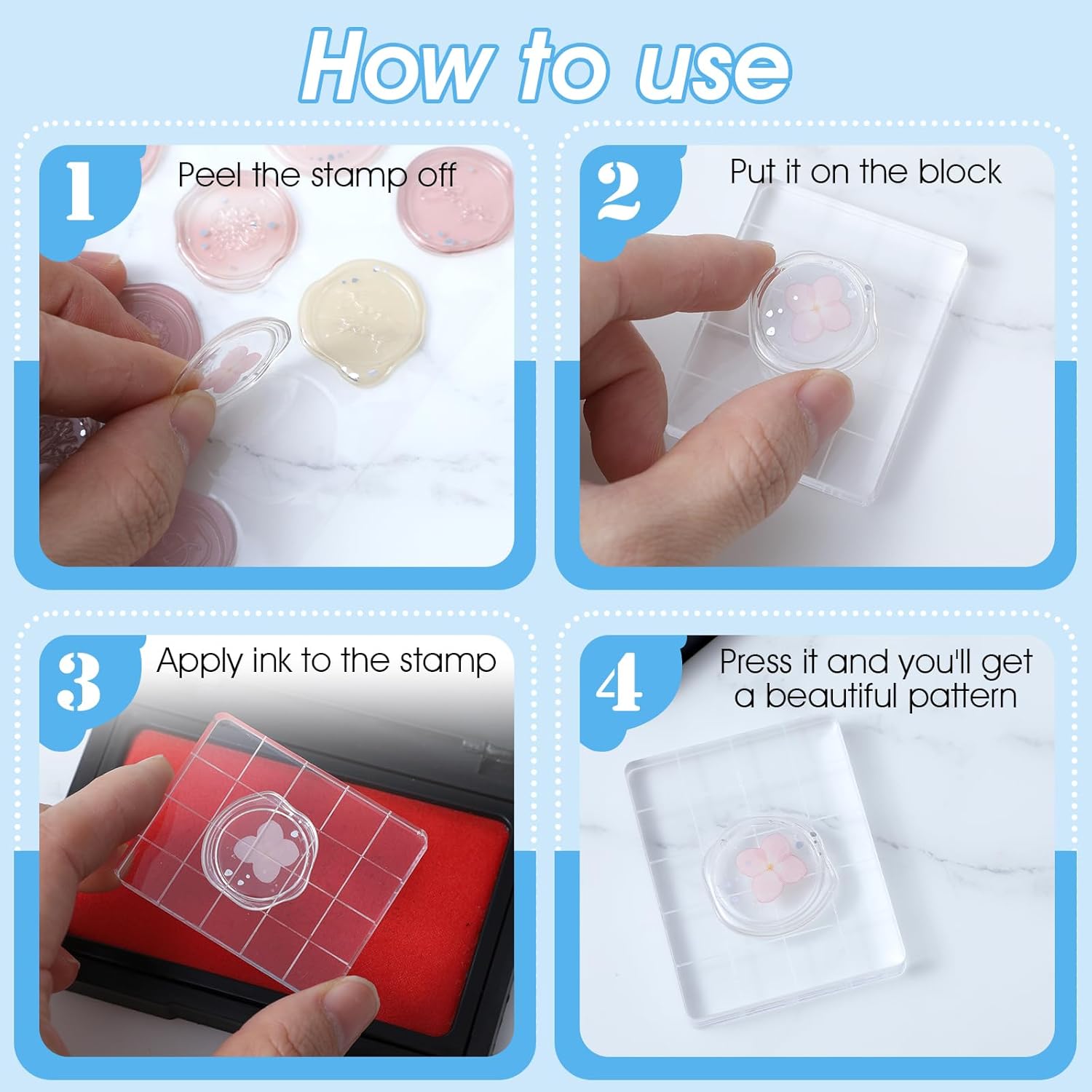 How to use

1
Peel the stamp off

2
Put it on the block

3
Apply ink to the stamp

4
Press it and you'll get a beautiful pattern