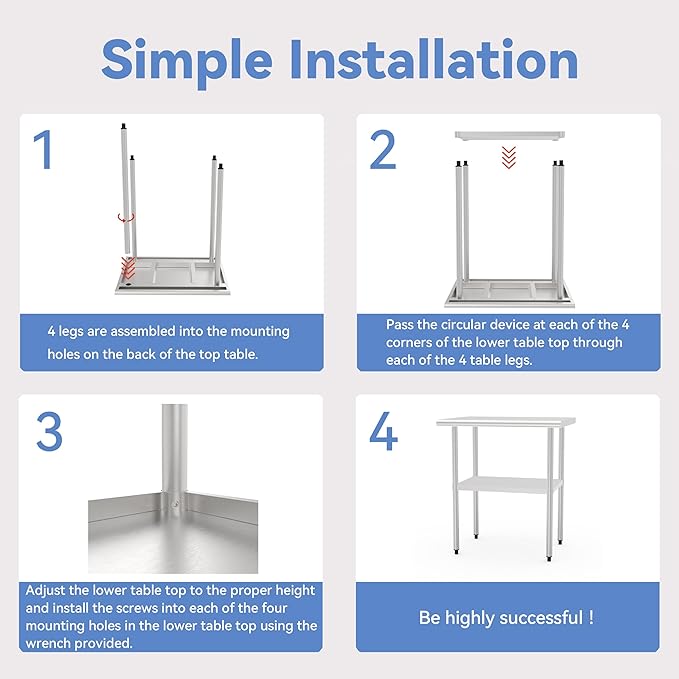 Simple Installation

1

4 legs are assembled into the mounting holes on the back of the top table.

2

Pass the circular device at each of the 4 corners of the lower table top through each of the 4 table legs.

3

Adjust the lower table top to the proper height and install the screws into each of the four mounting holes in the lower table top using the wrench provided.

4

Be highly successful !