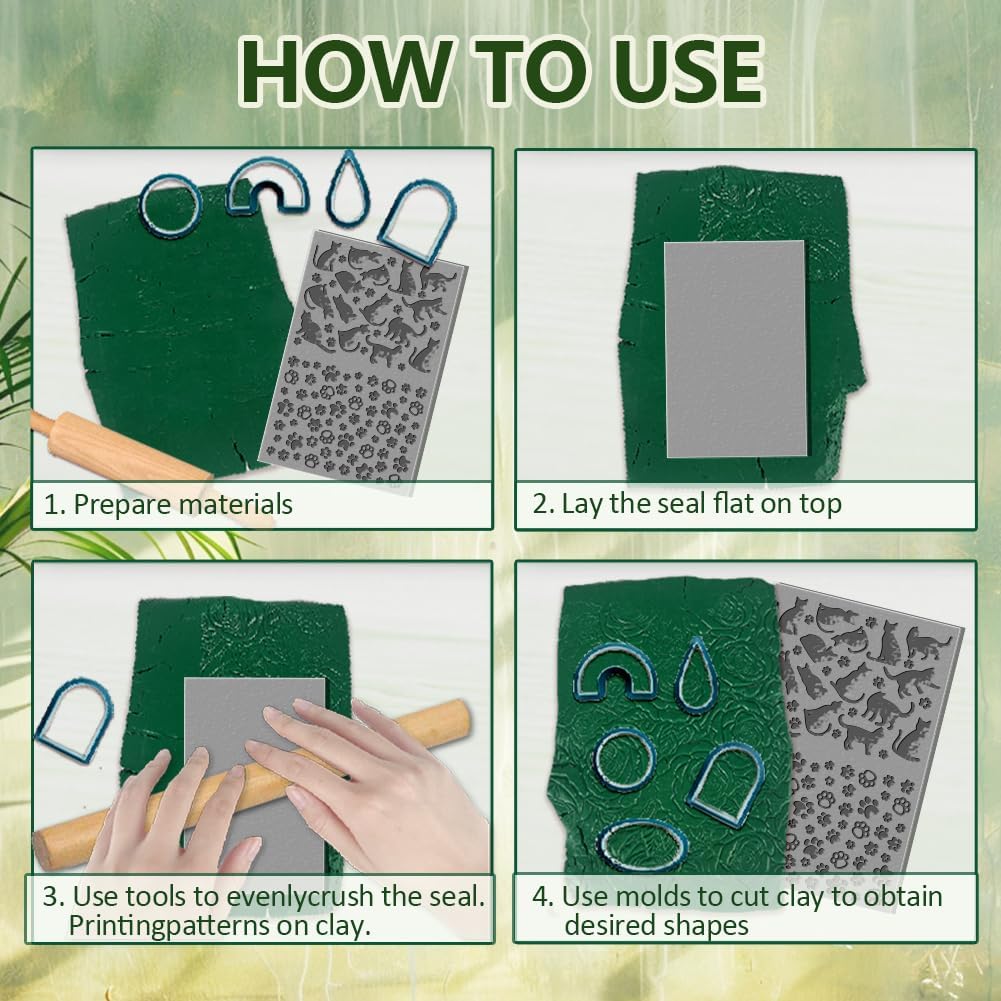 HOW TO USE

1. Prepare materials

2. Lay the seal flat on top

3. Use tools to evenlycrush the seal. Printingpatterns on clay.

4. Use molds to cut clay to obtain desired shapes