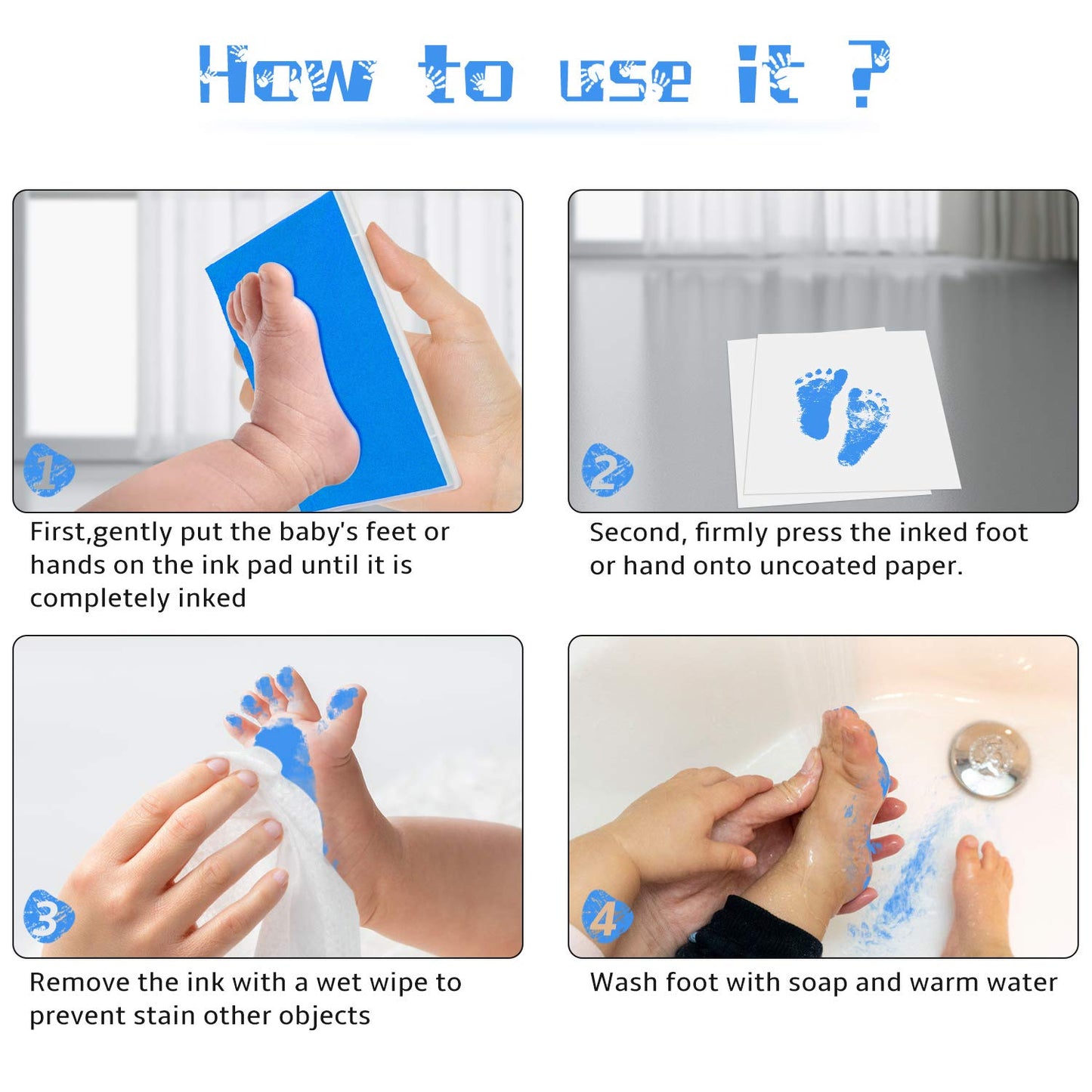 How to use it ?

1

First,gently put the baby's feet or hands on the ink pad until it is completely inked

2

Second, firmly press the inked foot or hand onto uncoated paper.

3

Remove the ink with a wet wipe to prevent stain other objects

4

Wash foot with soap and warm water