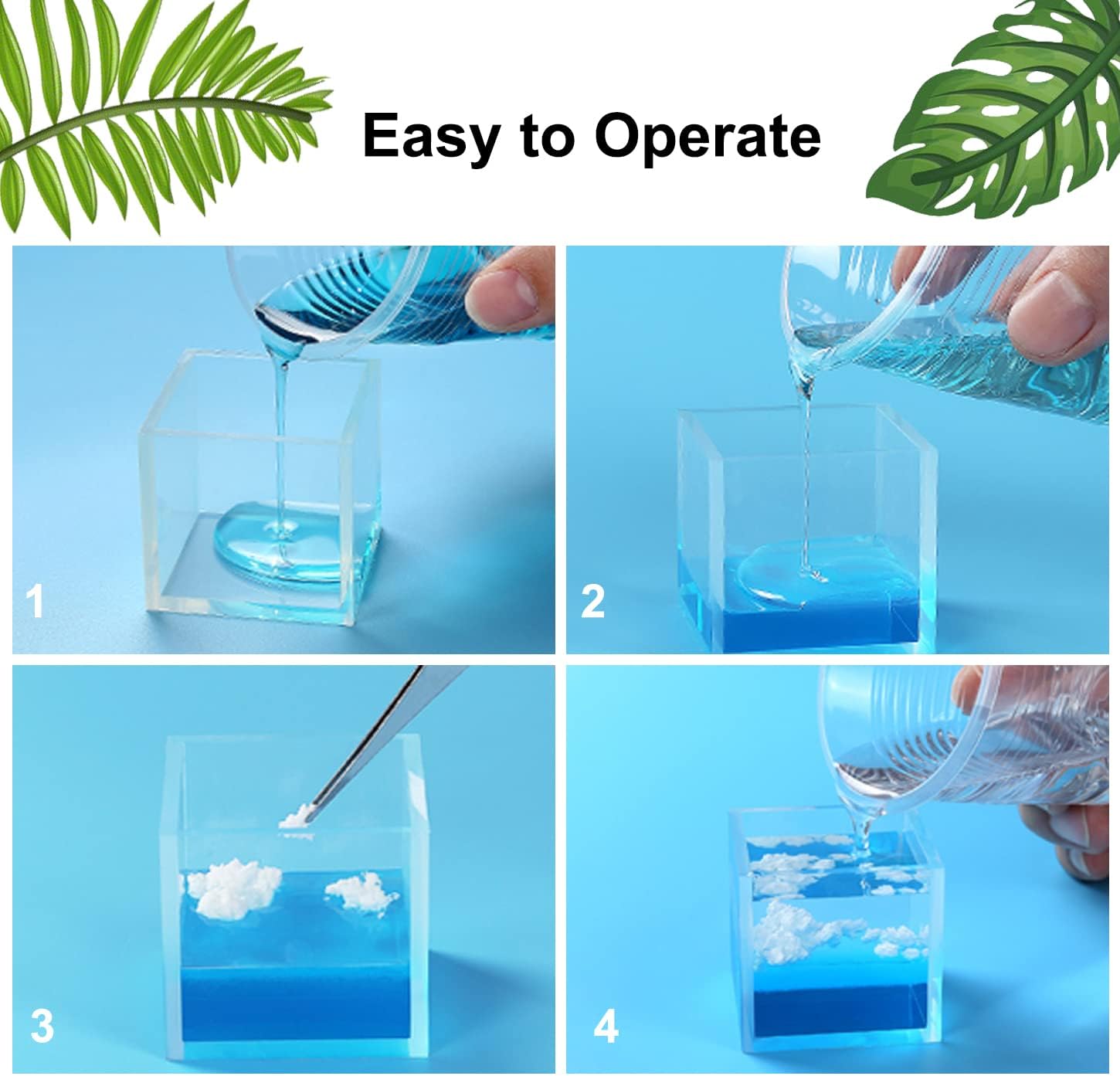 Easy to Operate

1

2

3

4