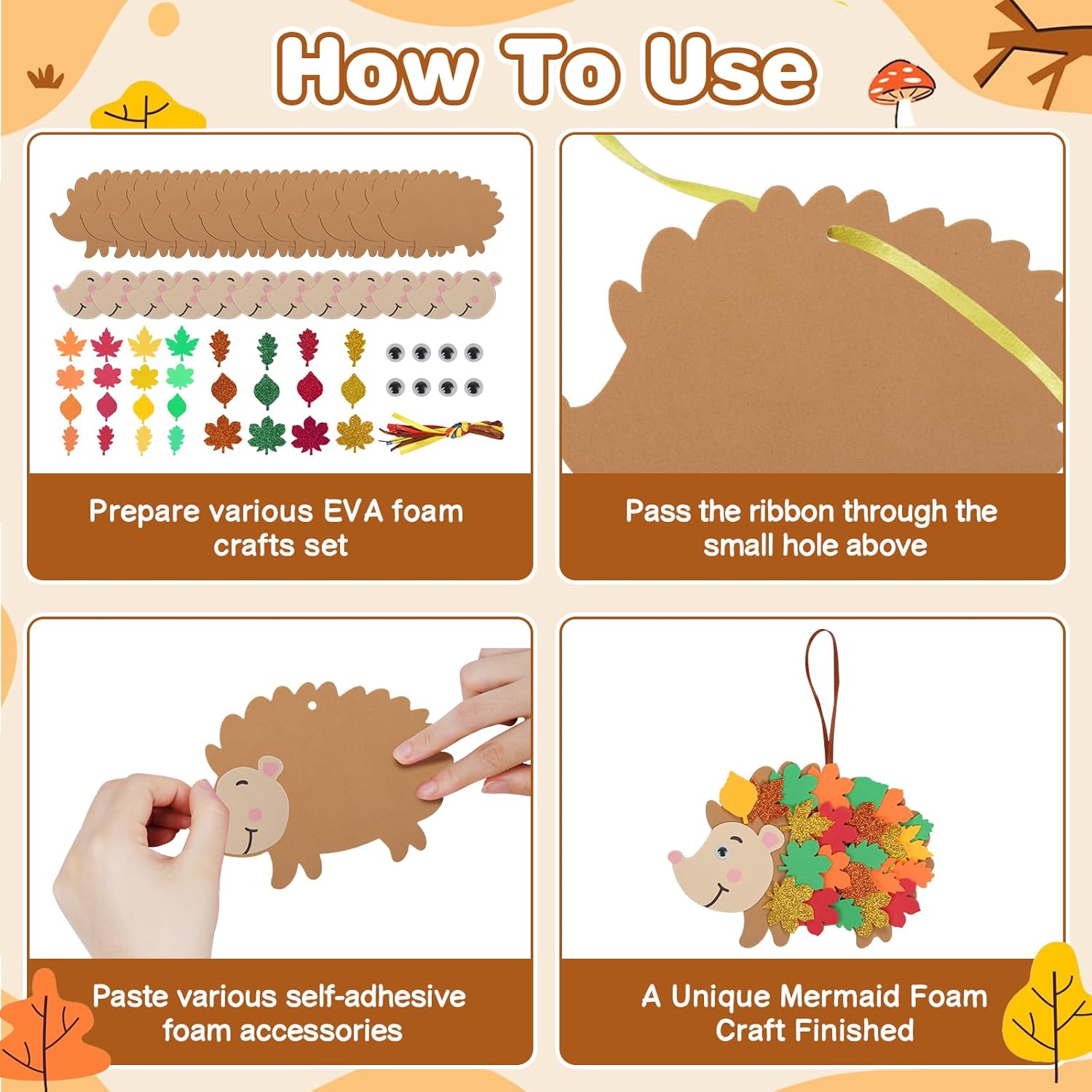 How To Use

Prepare various EVA foam crafts set

Pass the ribbon through the small hole above

Paste various self-adhesive foam accessories

A Unique Mermaid Foam Craft Finished