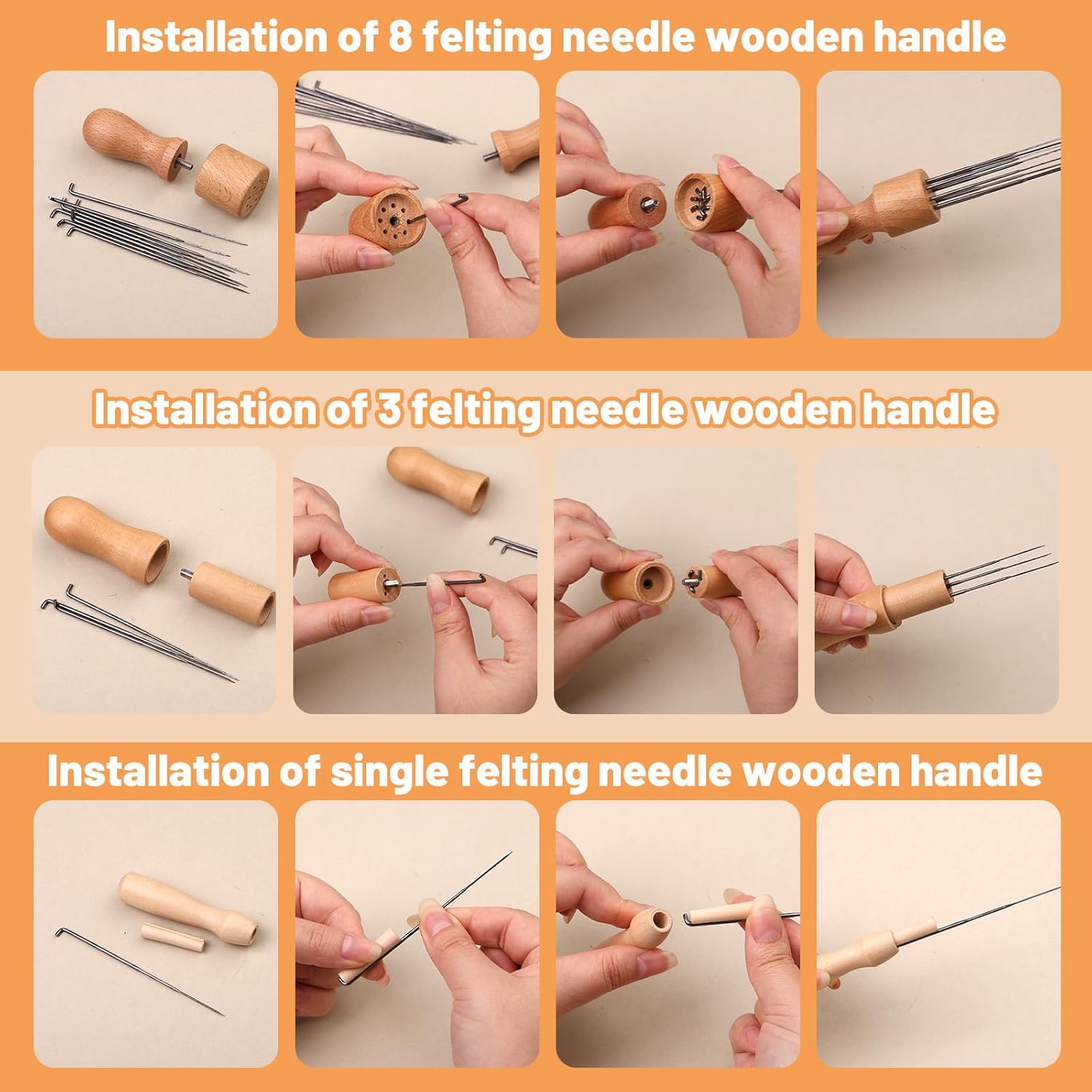 Installation of 8 felting needle wooden handle

Installation of 3 felting needle wooden handle

Installation of single felting needle wooden handle