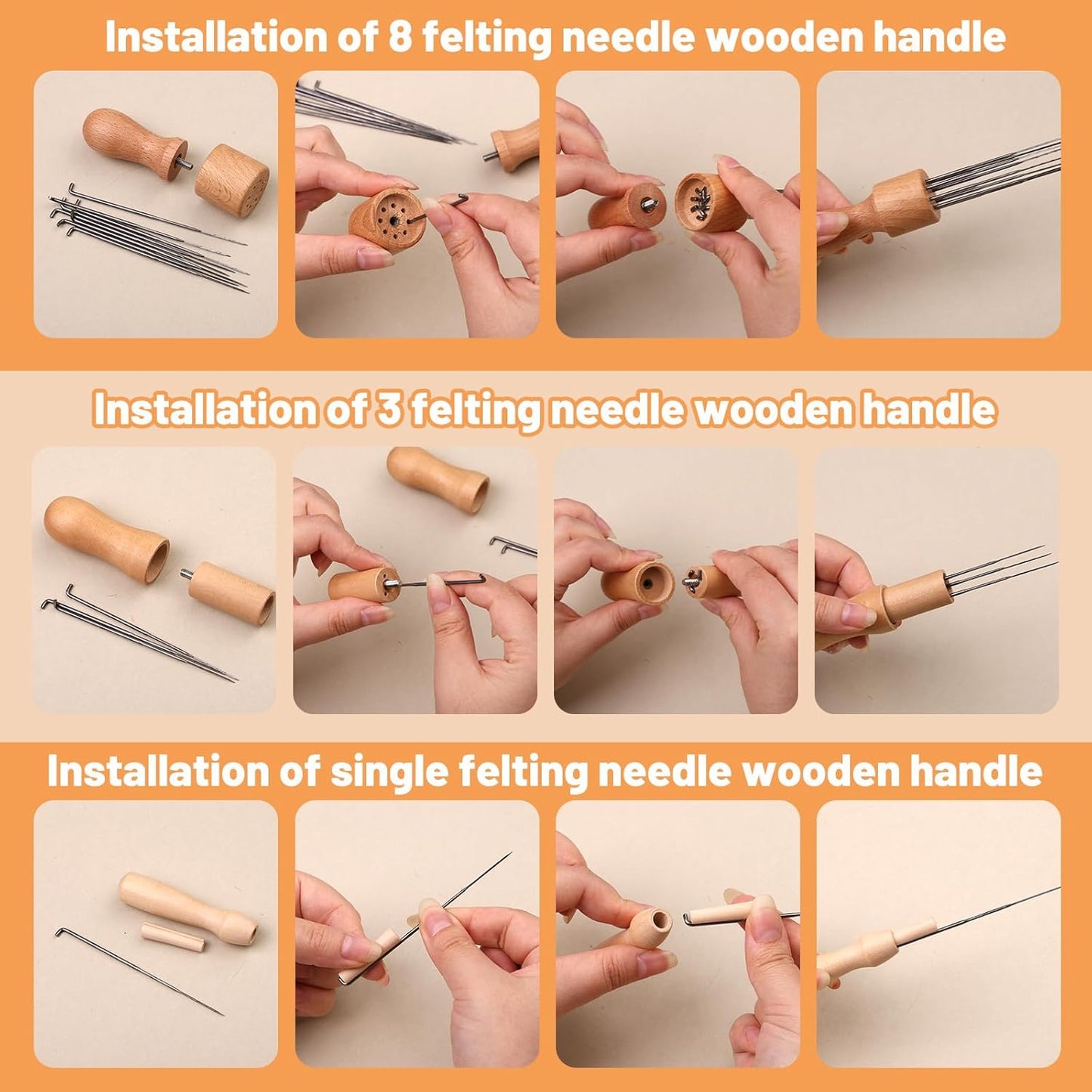 Installation of 8 felting needle wooden handle

Installation of 3 felting needle wooden handle

Installation of single felting needle wooden handle