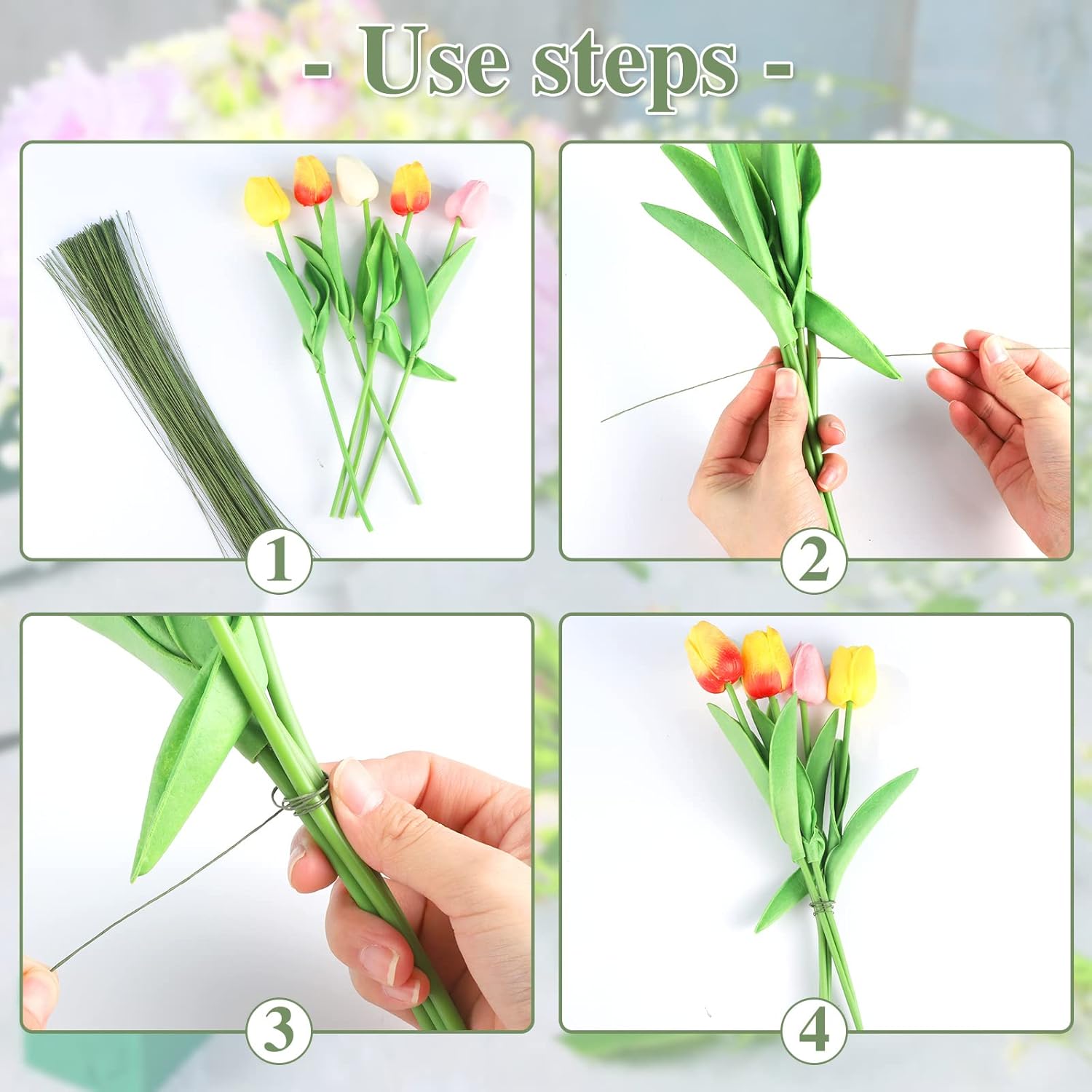 - Use steps -

1

2

3

4