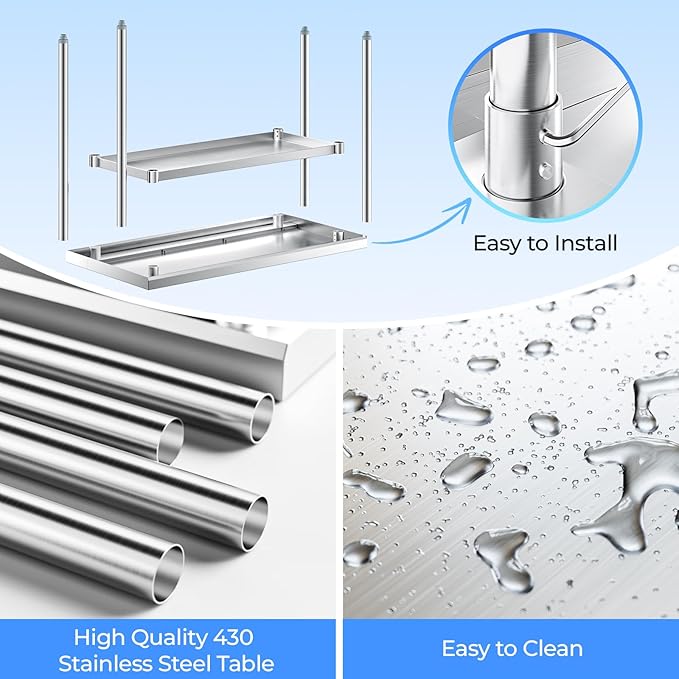 Easy to Install

High Quality 430 Stainless Steel Table

Easy to Clean