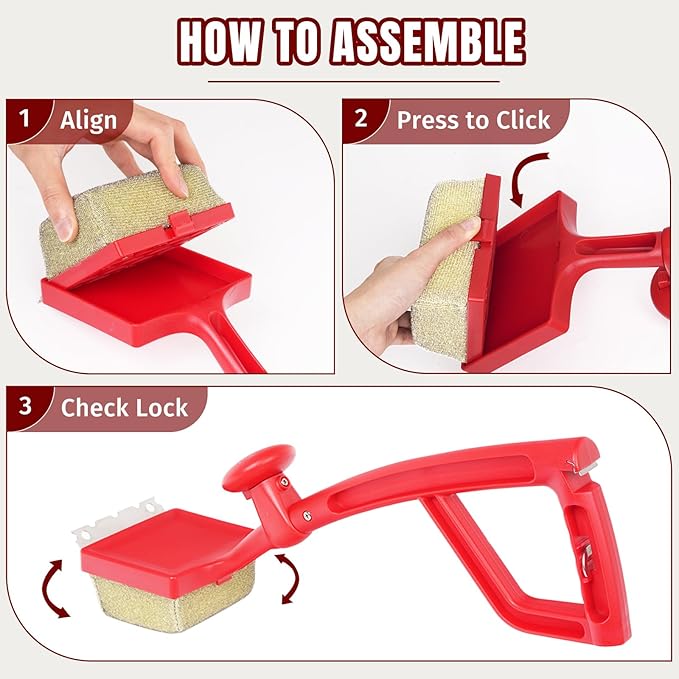 HOW TO ASSEMBLE

1 Align

2 Press to Click

3 Check Lock