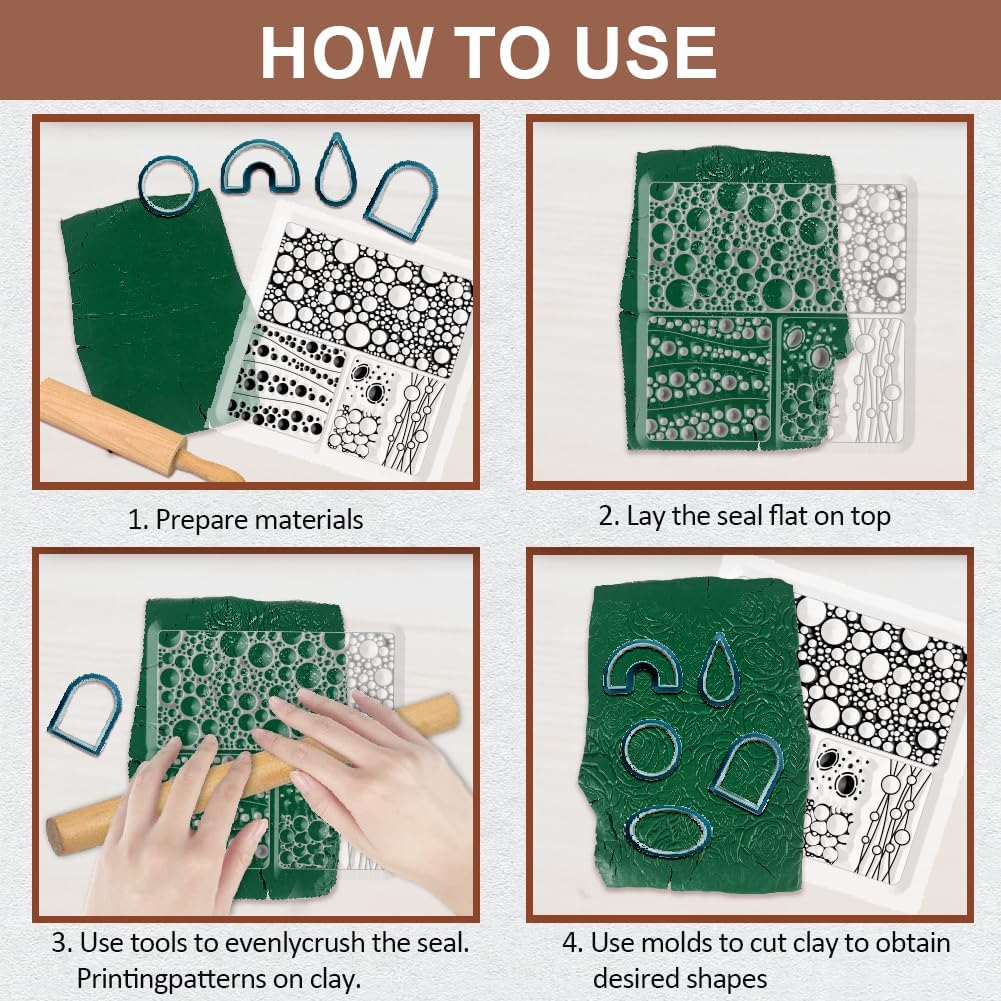 HOW TO USE

1. Prepare materials

2. Lay the seal flat on top

3. Use tools to evenlycrush the seal. Printingpatterns on clay.

4. Use molds to cut clay to obtain desired shapes