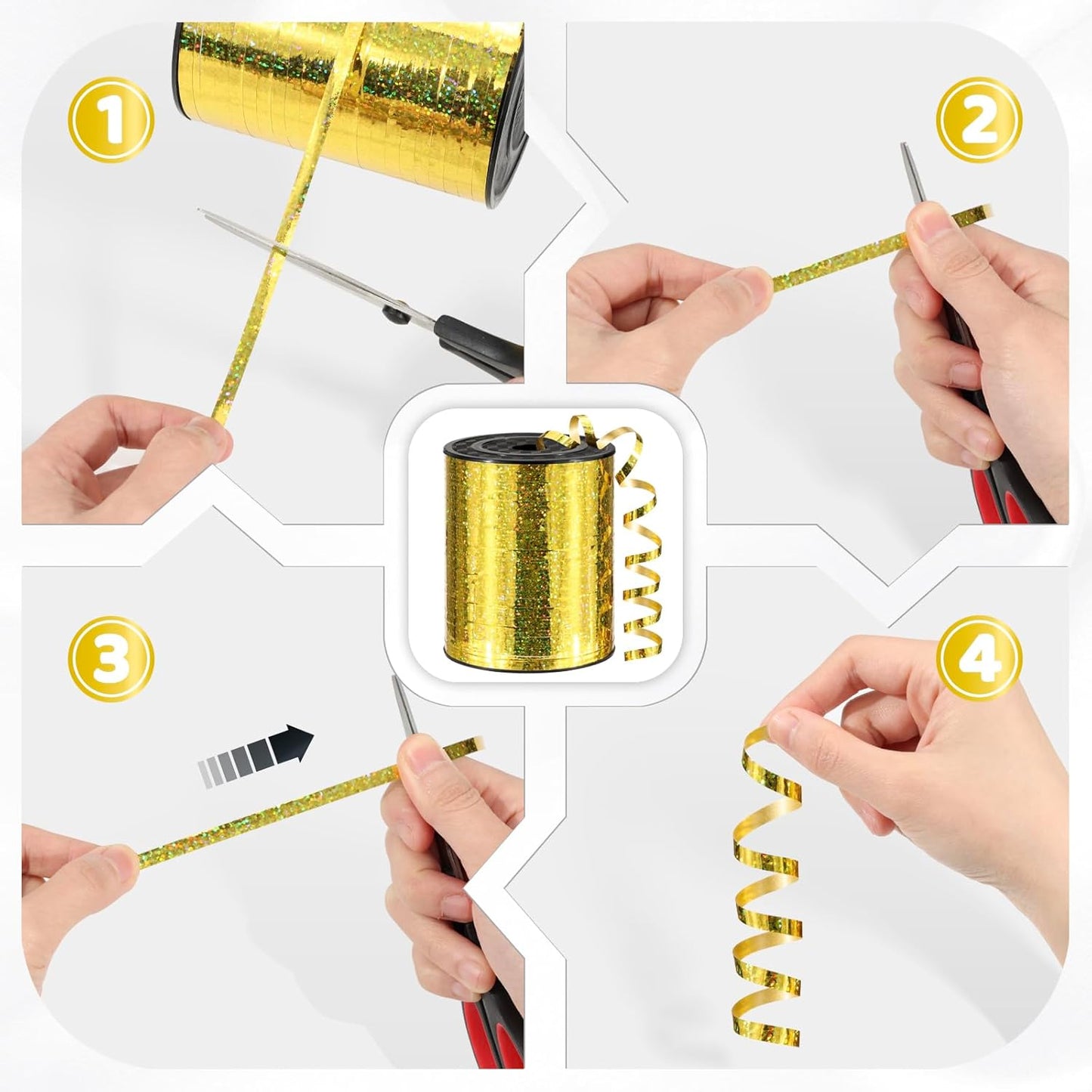 1

2

3

4