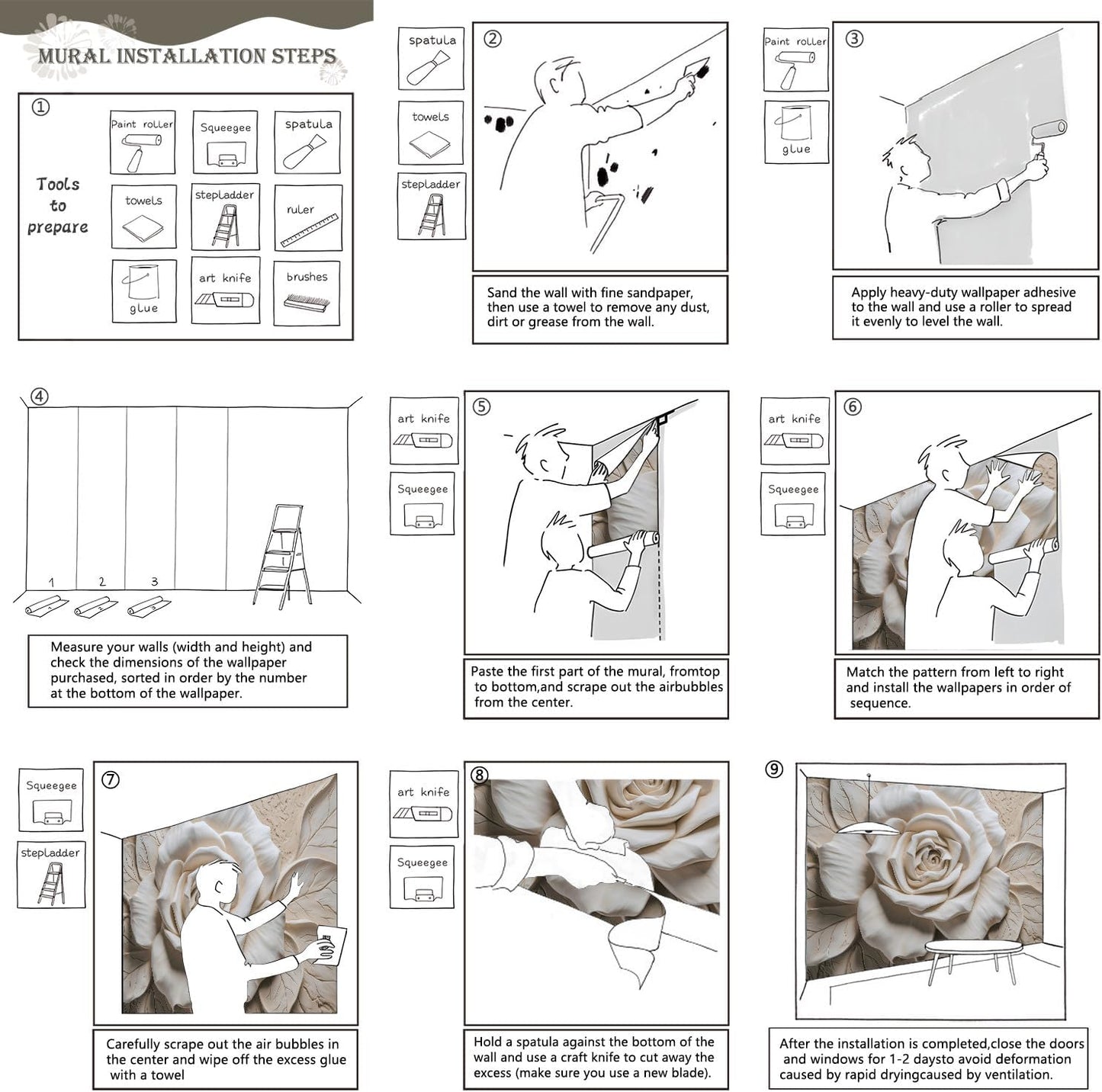 MURAL INSTALLATION STEPS

①

Tools to prepare

Paint roller

Squeegee

spatula

towels

stepladder

ruler

glue

art knife

brushes

spatula

towels

stepladder

②

Sand the wall with fine sandpaper, then use a towel to remove any dust, dirt or grease from the wall.

Paint roller

glue

③

Apply heavy-duty wallpaper adhesive to the wall and use a roller to spread it evenly to level the wall.

④

1

2

3

Measure your walls (width and height) and check the dimensions of the wallpaper purchased, sorted in order by the number at the bottom of the wallpaper.

art knife

Squeegee

⑤

Paste the first part of the mural, fromtop to bottom,and scrape out the airbubbles from the center.

art knife

Squeegee

⑥

Match the pattern from left to right and install the wallpapers in order of sequence.

Squeegee

stepladder

⑦

Carefully scrape out the air bubbles in the center and wipe off the excess glue with a towel

art knife

Squeegee

⑧

Hold a spatula against the bottom of the wall and use a craft knife to cut away the excess (make sure you use a new blade).

⑨

After the installation is completed,close the doors and windows for 1-2 daysto avoid deformation caused by rapid dryingcaused by ventilation.