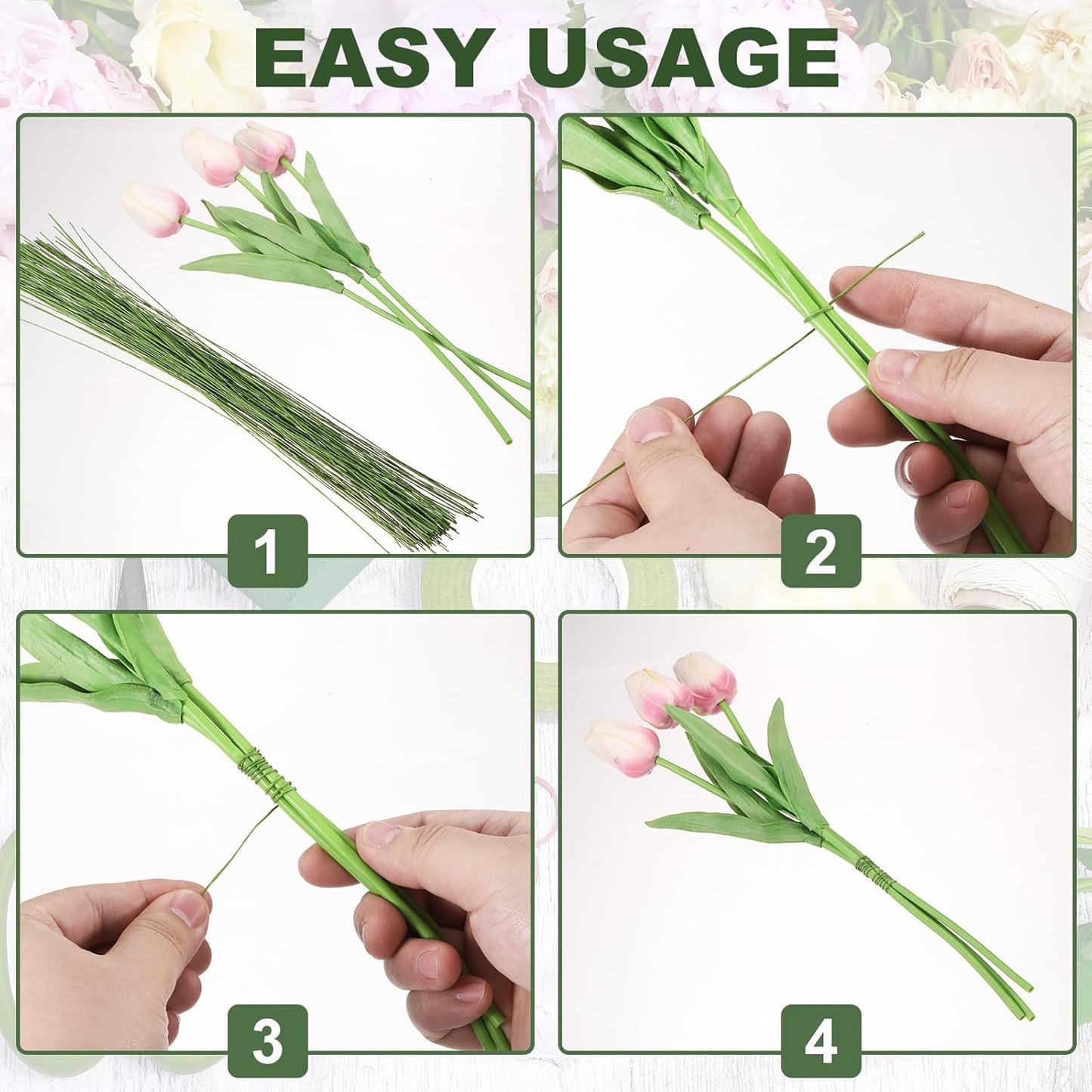 EASY USAGE

1

2

3

4