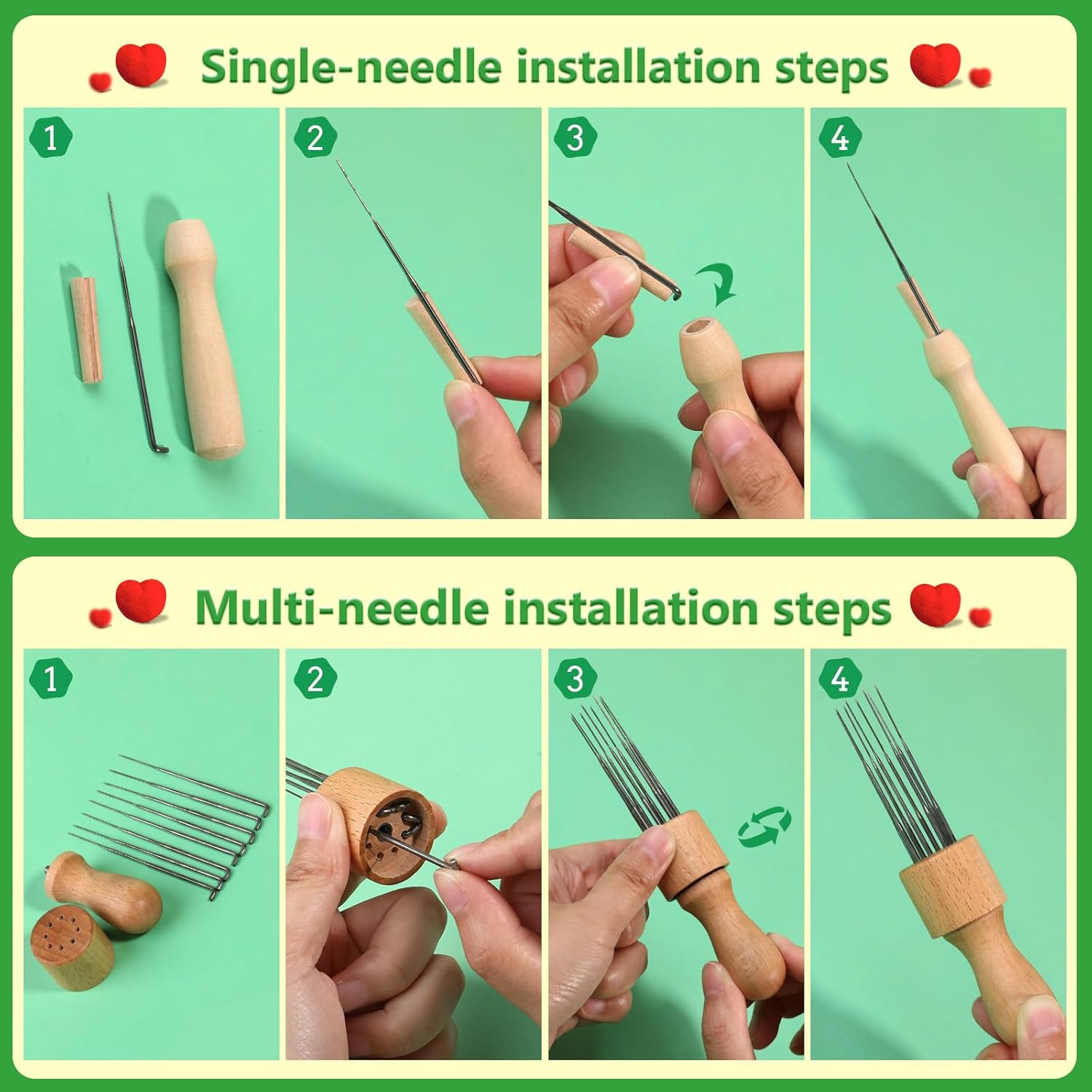 Single-needle installation steps

1

2

3

4

Multi-needle installation steps

1

2

3

4