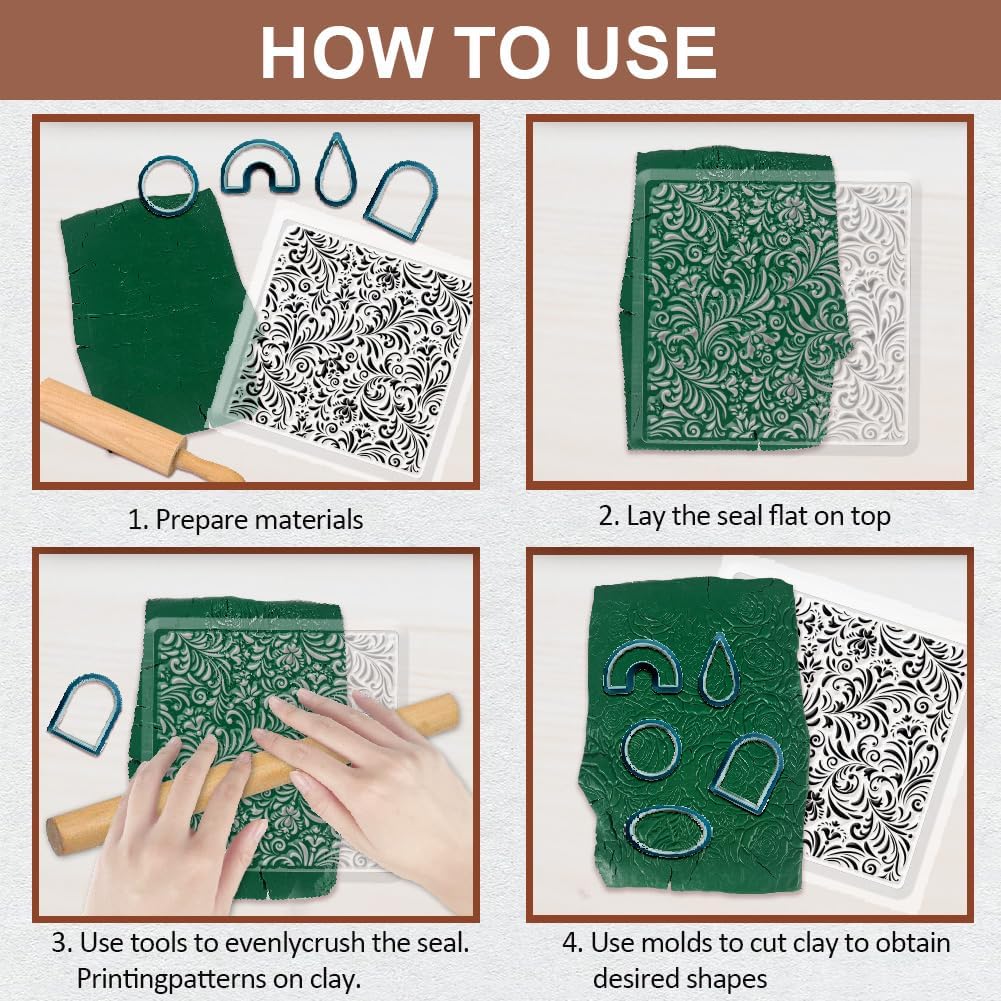 HOW TO USE

1. Prepare materials

2. Lay the seal flat on top

3. Use tools to evenlycrush the seal. Printingpatterns on clay.

4. Use molds to cut clay to obtain desired shapes