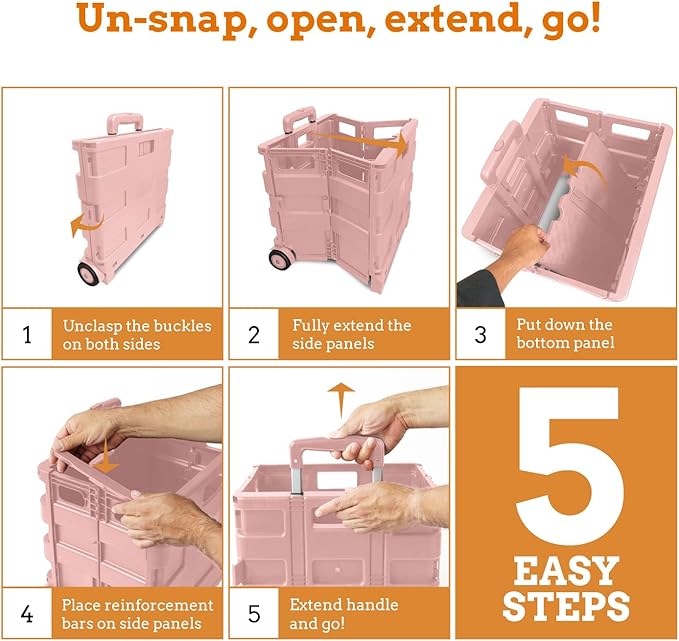 Un-snap, open, extend, go!

1 Unclasp the buckles on both sides

2 Fully extend the side panels

3 Put down the bottom panel

4 Place reinforcement bars on side panels

5 Extend handle and go!

5 EASY STEPS