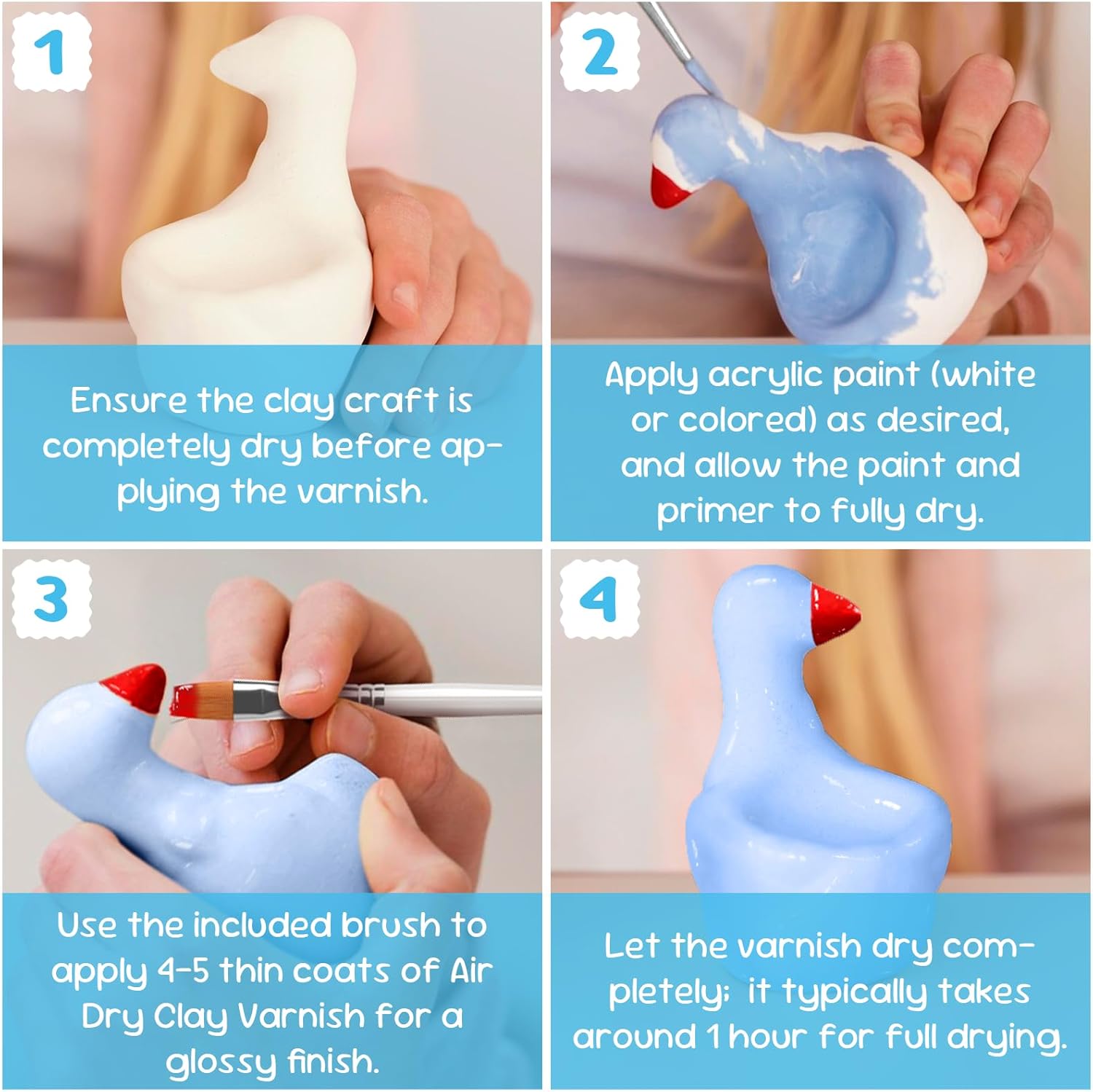 1

Ensure the clay craft is completely dry before applying the varnish.

2

Apply acrylic paint (white or colored) as desired, and allow the paint and primer to fully dry.

3

Use the included brush to apply 4-5 thin coats of Air Dry Clay Varnish for a glossy finish.

4

Let the varnish dry completely; it typically takes around 1 hour for full drying.