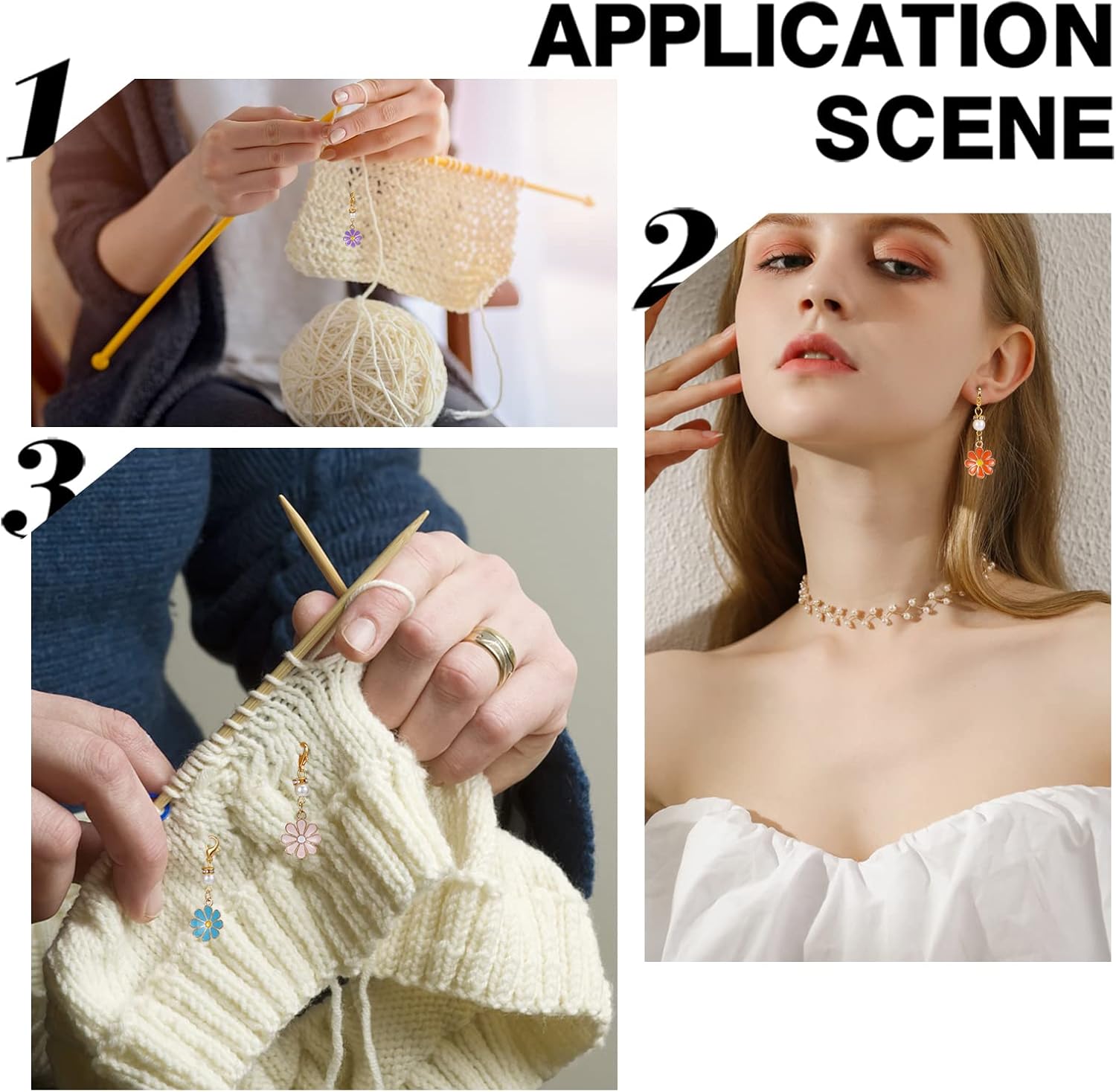 APPLICATION SCENE

1

2

3