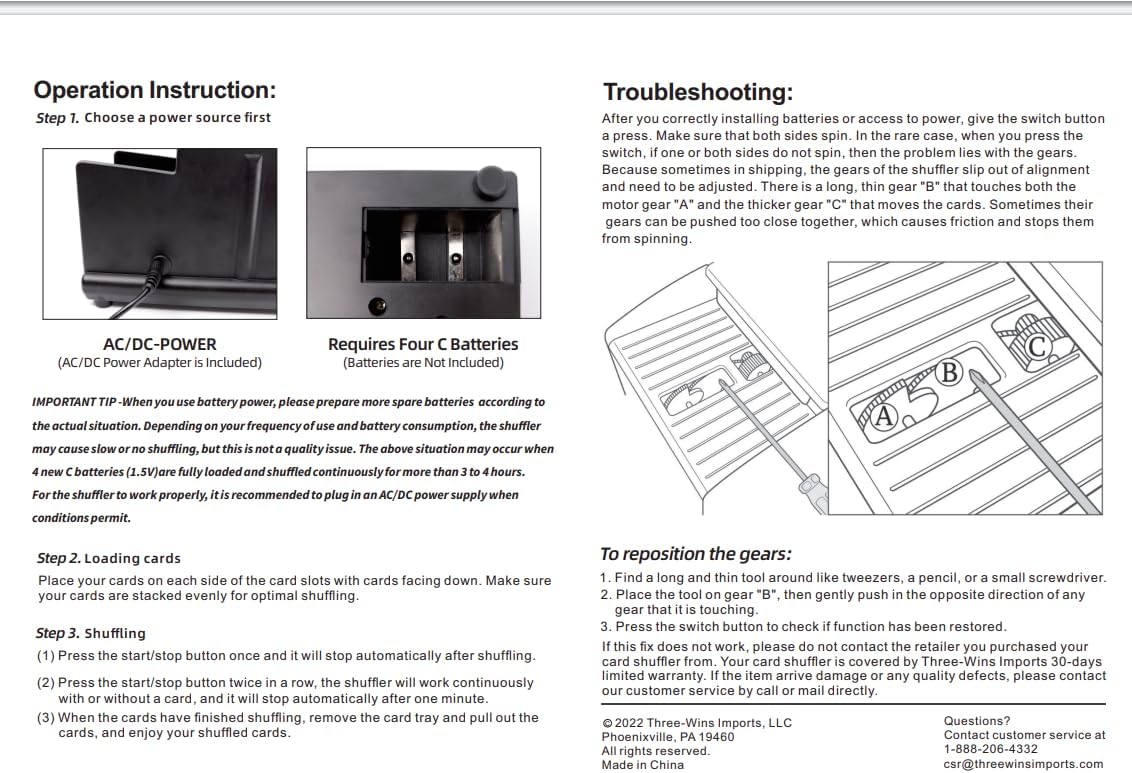 Operation Instruction:

Step 1. Choose a power source first

AC/DC-POWER
(AC/DC Power Adapter is Included)

Requires Four C Batteries
(Batteries are Not Included)

IMPORTANT TIP -When you use battery power, please prepare more spare batteries according to the actual situation. Depending on your frequency of use and battery consumption, the shuffler may cause slow or no shuffling, but this is not a quality issue. The above situation may occur when 4 new C batteries (1.5V)are fully loaded and shuffled continuously for more than 3 to 4 hours.
For the shuffler to work properly, it is recommended to plug in an AC/DC power supply when conditions permit.

Step 2. Loading cards
Place your cards on each side of the card slots with cards facing down. Make sure your cards are stacked evenly for optimal shuffling.

Step 3. Shuffling
(1) Press the start/stop button once and it will stop automatically after shuffling.
(2) Press the start/stop button twice in a row, the shuffler will work continuously with or without a card, and it will stop automatically after one minute.
(3) When the cards have finished shuffling, remove the card tray and pull out the cards, and enjoy your shuffled cards.

Troubleshooting:
After you correctly installing batteries or access to power, give the switch button a press. Make sure that both sides spin. In the rare case, when you press the switch, if one or both sides do not spin, then the problem lies with the gears. Because sometimes in shipping, the gears of the shuffler slip out of alignment and need to be adjusted. There is a long, thin gear "B" that touches both the motor gear "A" and the thicker gear "C" that moves the cards. Sometimes their gears can be pushed too close together, which causes friction and stops them from spinning.

A B C

To reposition the gears:
1. Find a long and thin tool around like tweezers, a pencil, or a small screwdriver.
2. Place the tool on gear "B", then gently push in the opposite direction of any gear that it is touching.
3. Press the switch button to check if function has been restored.
If this fix does not work, please do not contact the retailer you purchased your card shuffler from. Your card shuffler is covered by Three-Wins Imports 30-days limited warranty. If the item arrive damage or any quality defects, please contact our customer service by call or mail directly.

© 2022 Three-Wins Imports, LLC
Phoenixville, PA 19460
All rights reserved.
Made in China

Questions?
Contact customer service at
1-888-206-4332
csr@threewinsimports.com