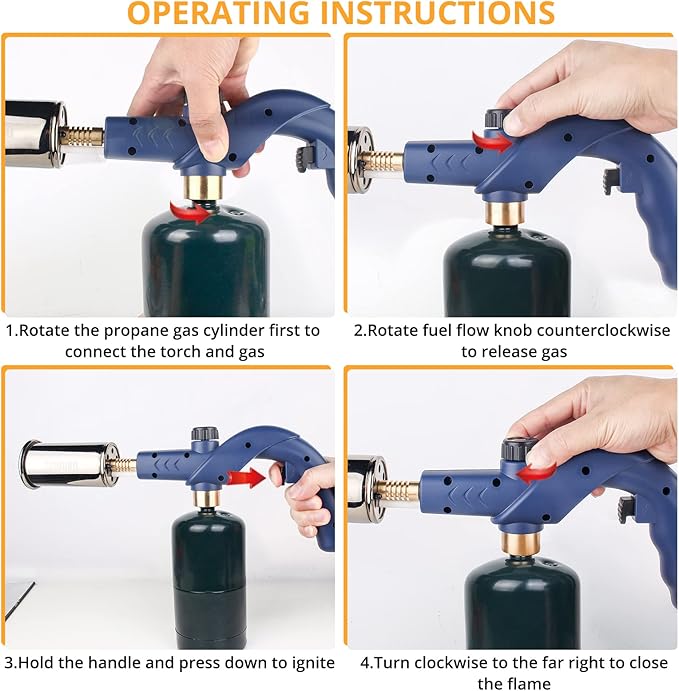 OPERATING INSTRUCTIONS

1.Rotate the propane gas cylinder first to connect the torch and gas

2.Rotate fuel flow knob counterclockwise to release gas

3.Hold the handle and press down to ignite

4.Turn clockwise to the far right to close the flame