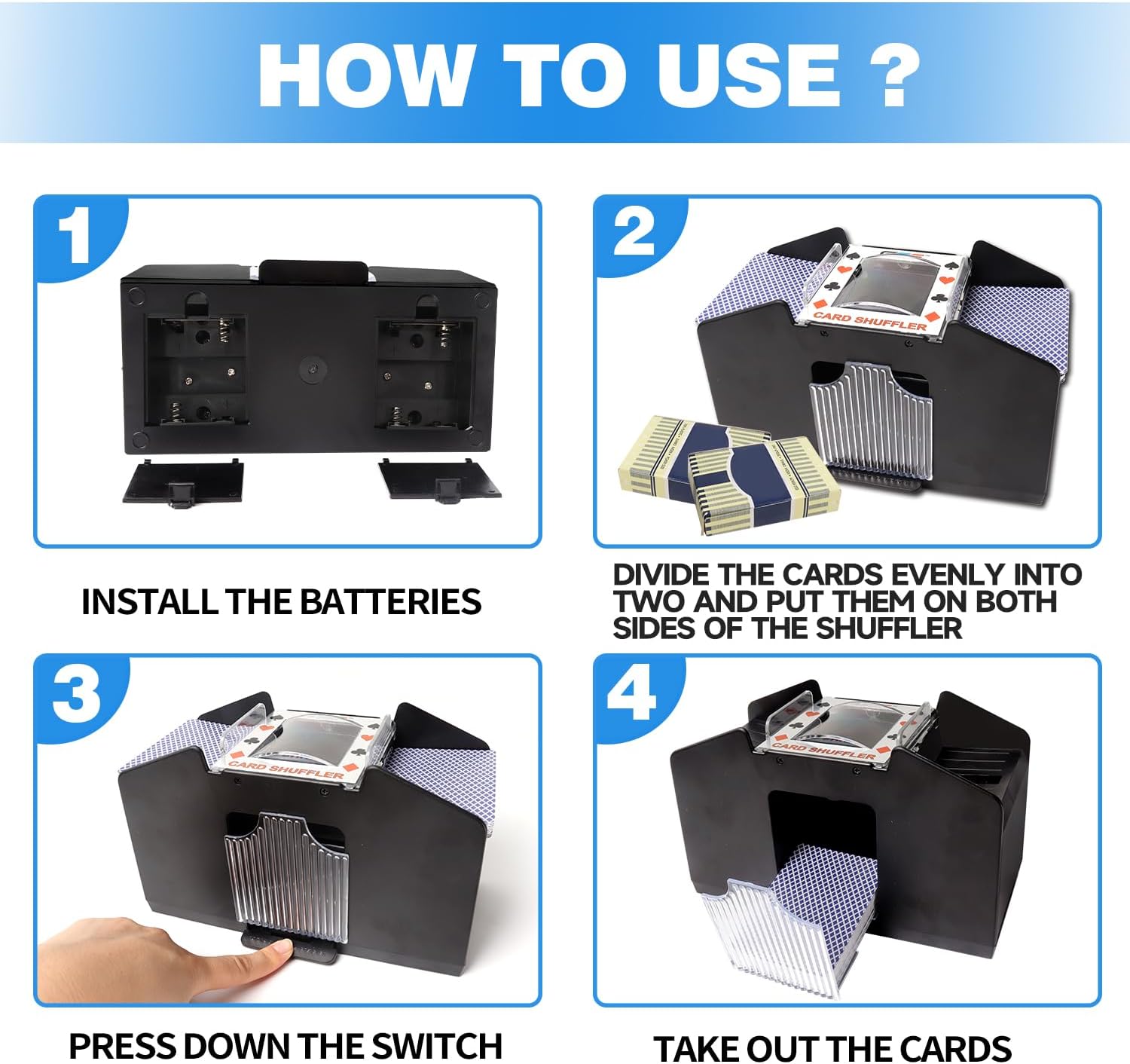 HOW TO USE ?

1

INSTALL THE BATTERIES

2

CARD SHUFFLER

DIVIDE THE CARDS EVENLY INTO TWO AND PUT THEM ON BOTH SIDES OF THE SHUFFLER

3

CARD SHUFFLER

PRESS DOWN THE SWITCH

4

CARD SHUFFLER

TAKE OUT THE CARDS