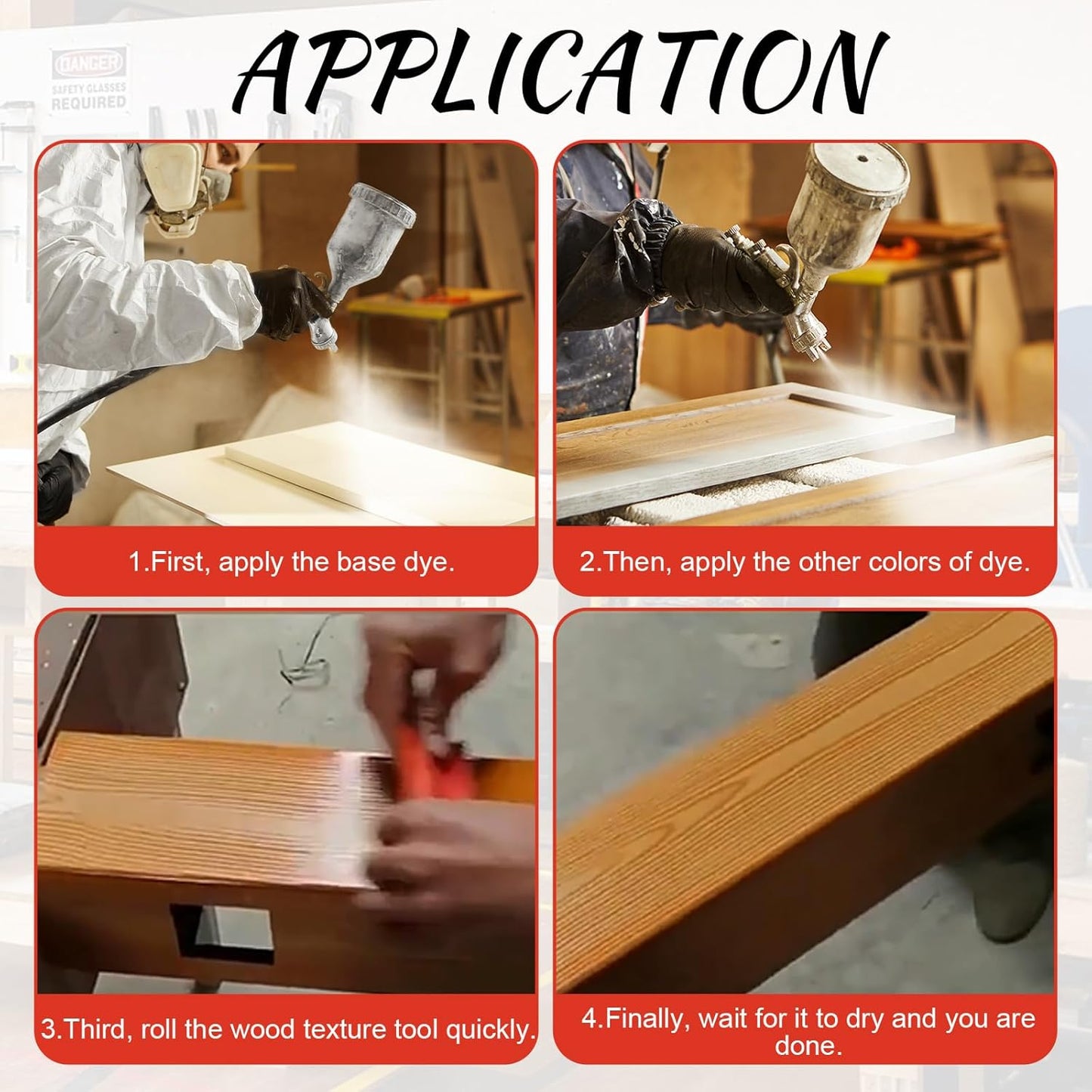 DANGER
SAFETY GLASSES REQUIRED

APPLICATION

1.First, apply the base dye.

2.Then, apply the other colors of dye.

3.Third, roll the wood texture tool quickly.

4.Finally, wait for it to dry and you are done.