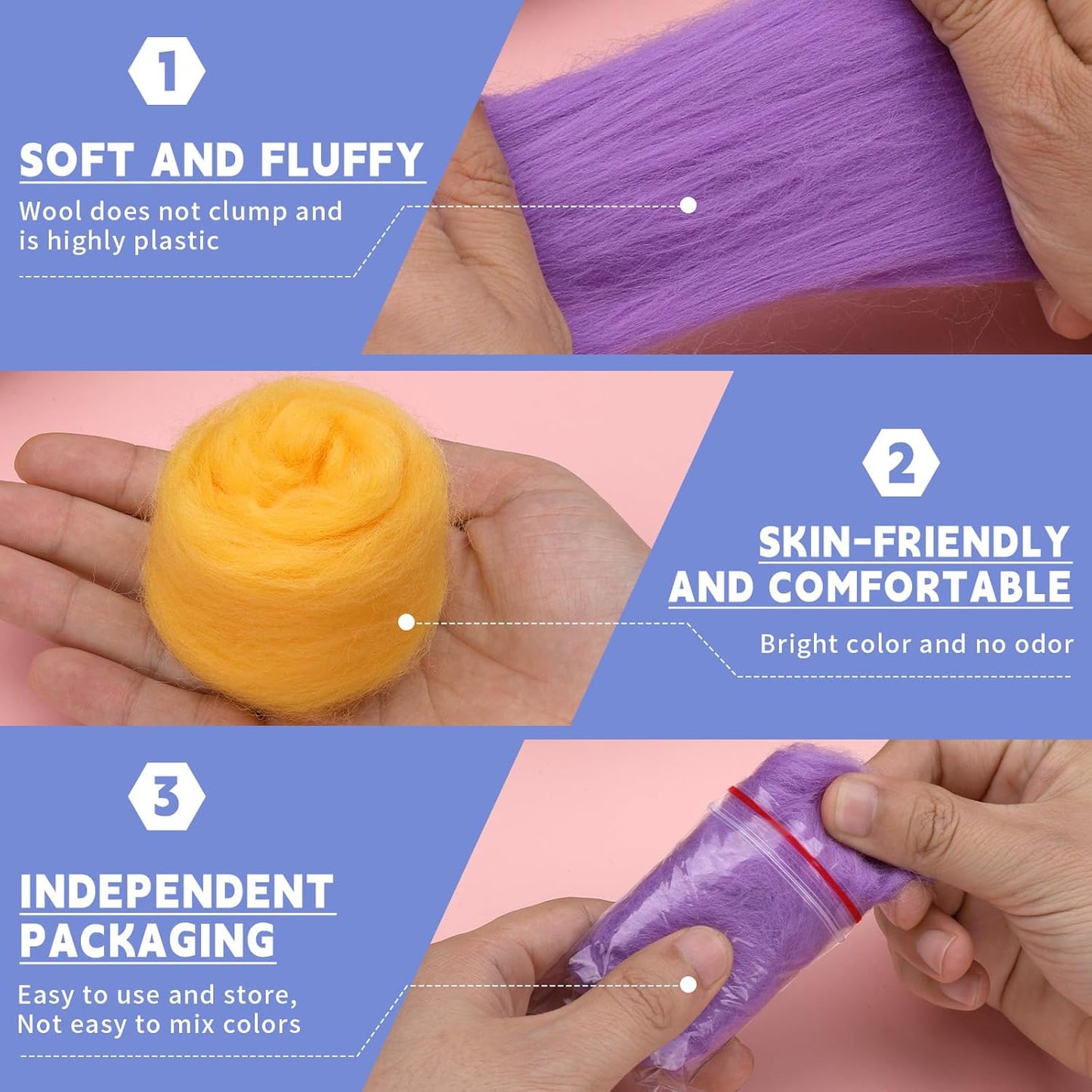 1

SOFT AND FLUFFY

Wool does not clump and is highly plastic

2

SKIN-FRIENDLY AND COMFORTABLE

Bright color and no odor

3

INDEPENDENT PACKAGING

Easy to use and store,
Not easy to mix colors