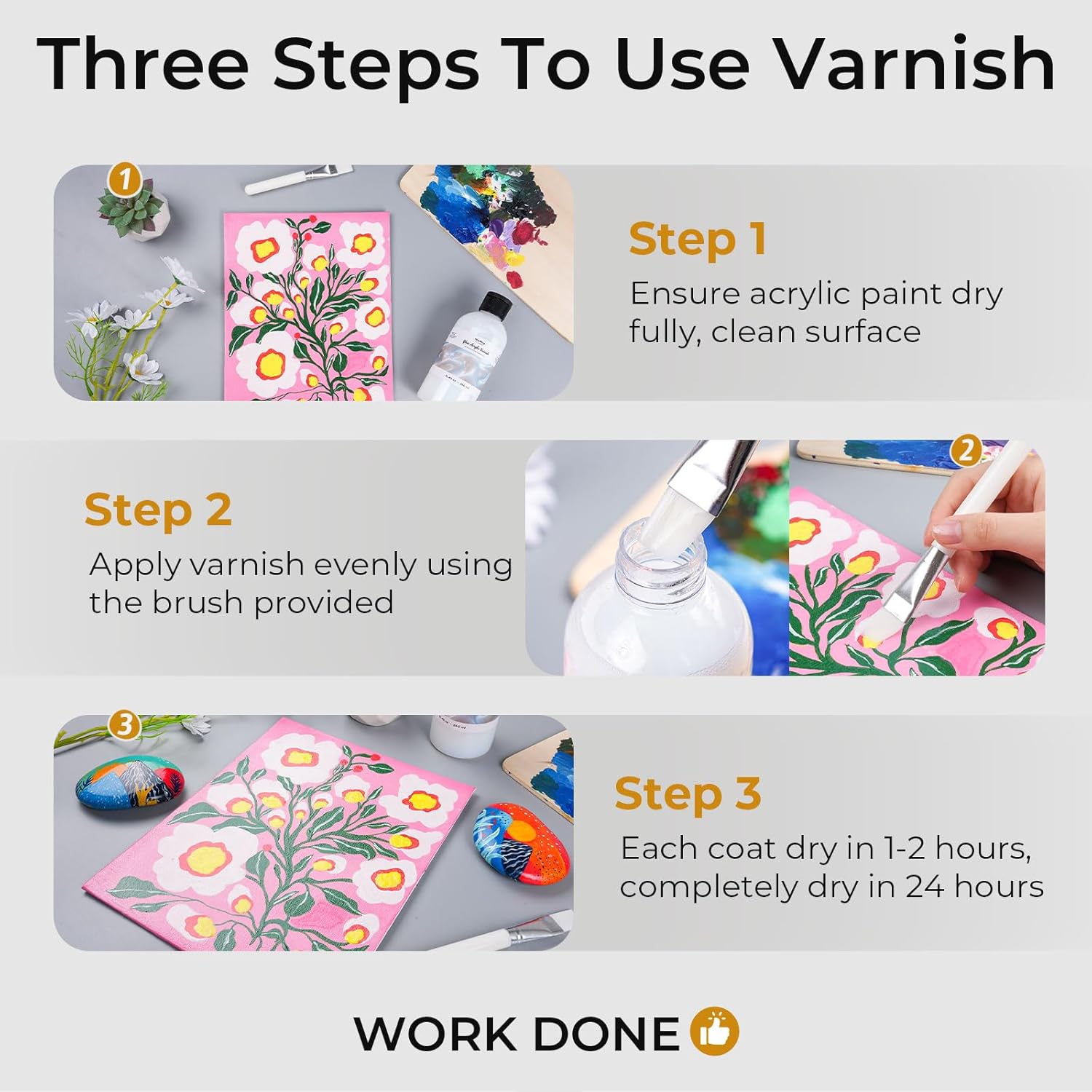 Three Steps To Use Varnish

1

Step 1

Ensure acrylic paint dry fully, clean surface

Step 2

Apply varnish evenly using the brush provided

2

3

Step 3

Each coat dry in 1-2 hours, completely dry in 24 hours

WORK DONE