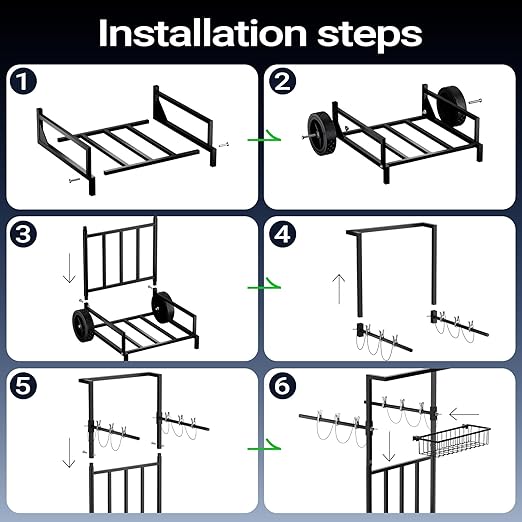 Installation steps

1

2

3

4

5

6