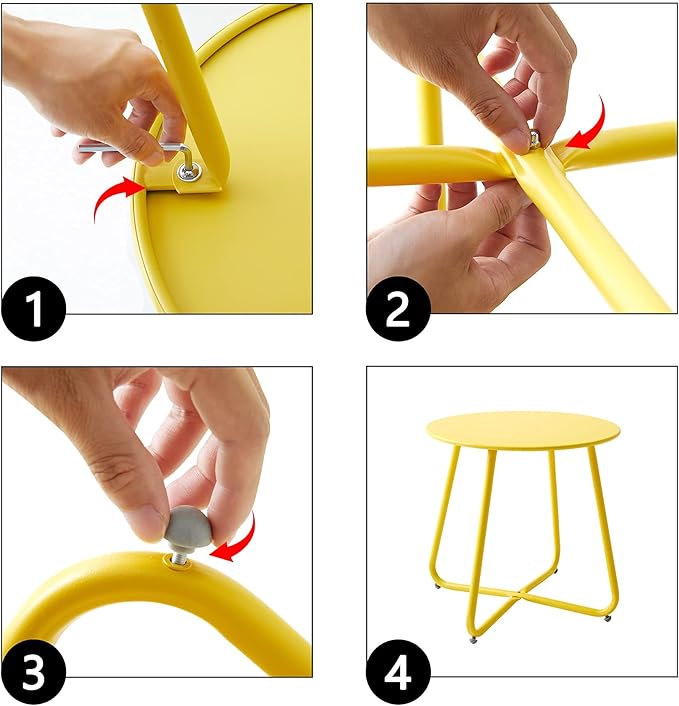 1

2

3

4